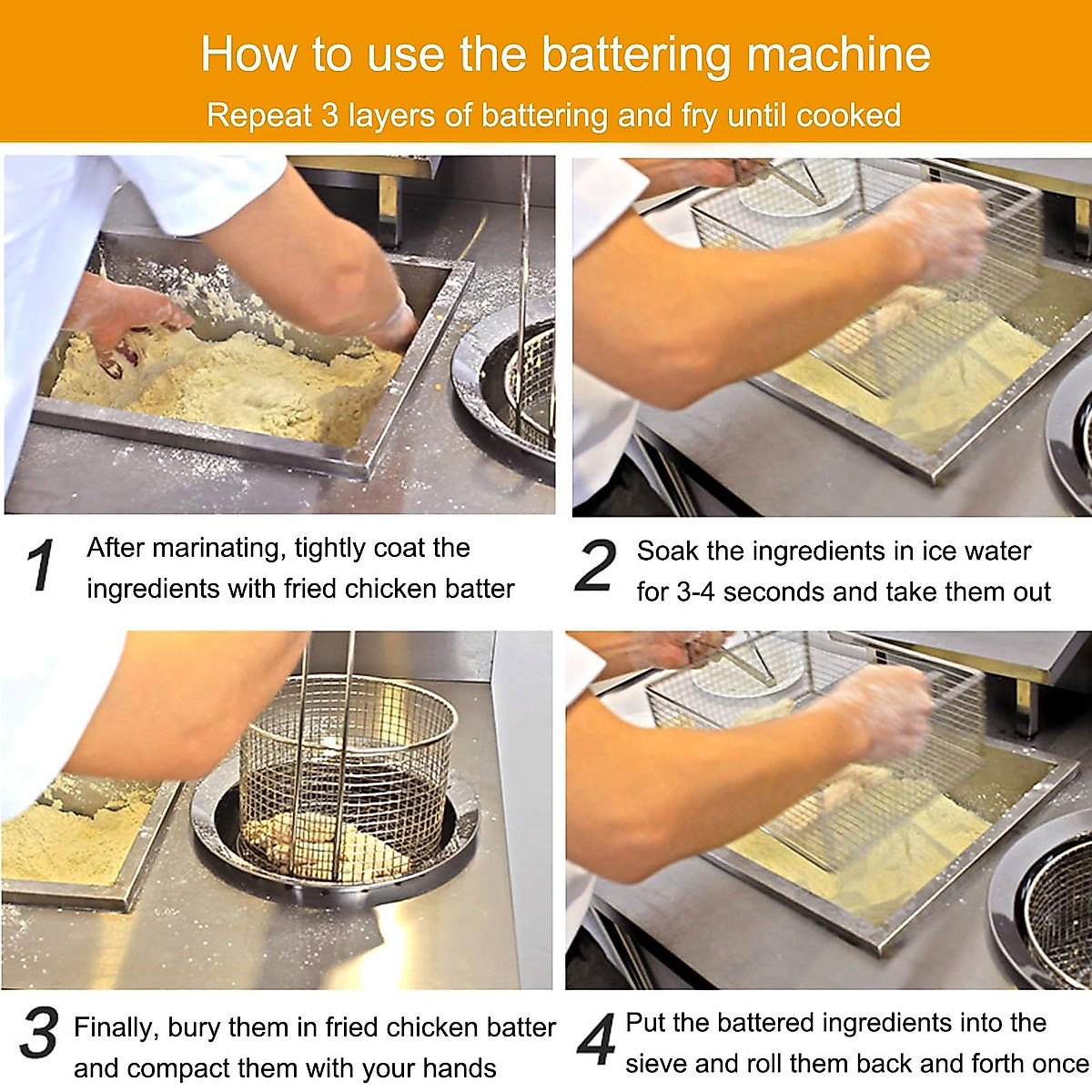 How to use the battering machine

Repeat 3 layers of battering and fry until cooked

1 After marinating, tightly coat the ingredients with fried chicken batter

2 Soak the ingredients in ice water for 3-4 seconds and take them out

3 Finally, bury them in fried chicken batter and compact them with your hands

4 Put the battered ingredients into the sieve and roll them back and forth once