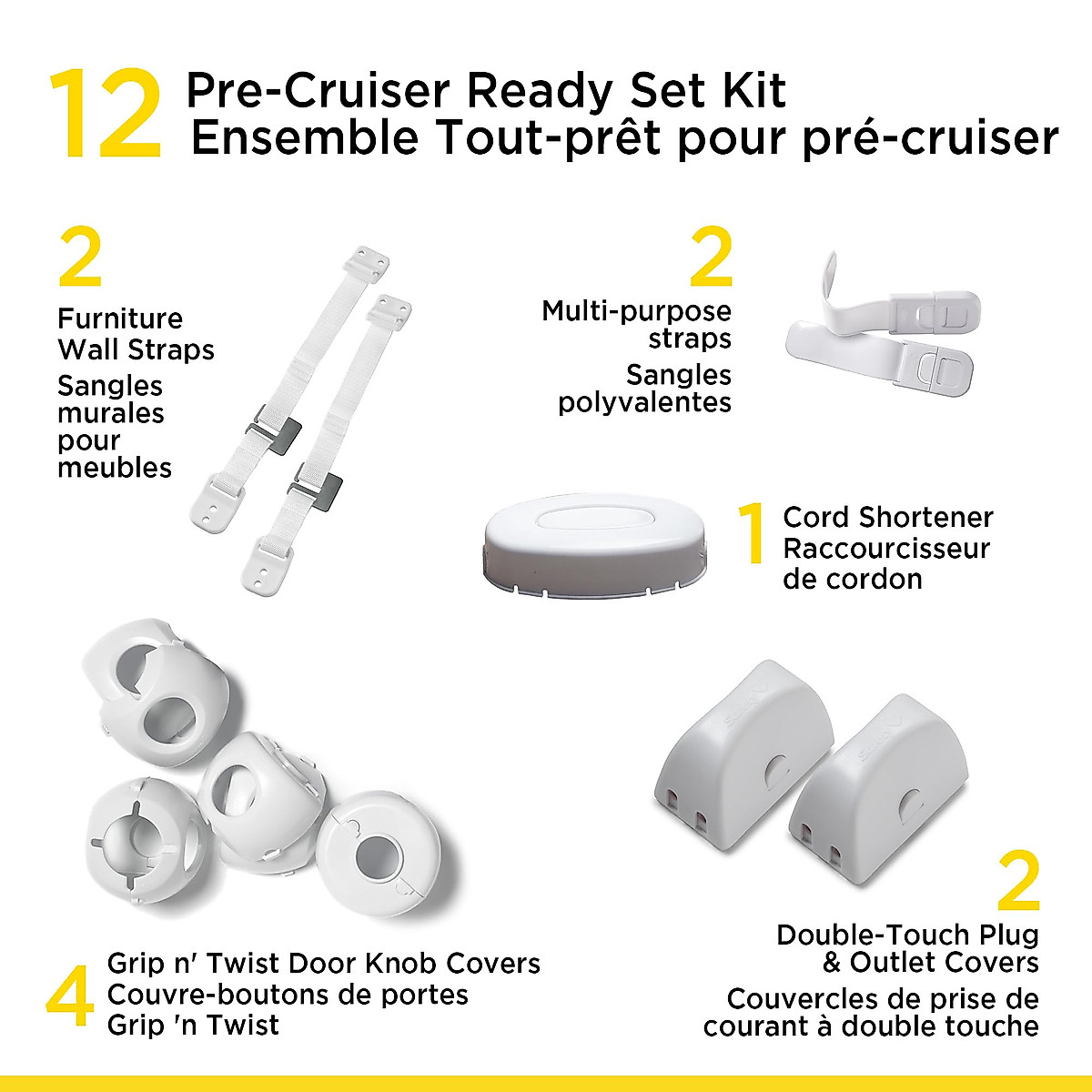 12 Pre-Cruiser Ready Set Kit
Ensemble Tout-prêt pour pré-cruiser

2
Furniture Wall Straps
Sangles murales pour meubles

2
Multi-purpose straps
Sangles polyvalentes

1 Cord Shortener
Raccourcisseur de cordon

4 Grip n' Twist Door Knob Covers
Couvre-boutons de portes Grip 'n Twist

2
Double-Touch Plug & Outlet Covers
Couvercles de prise de courant à double touche