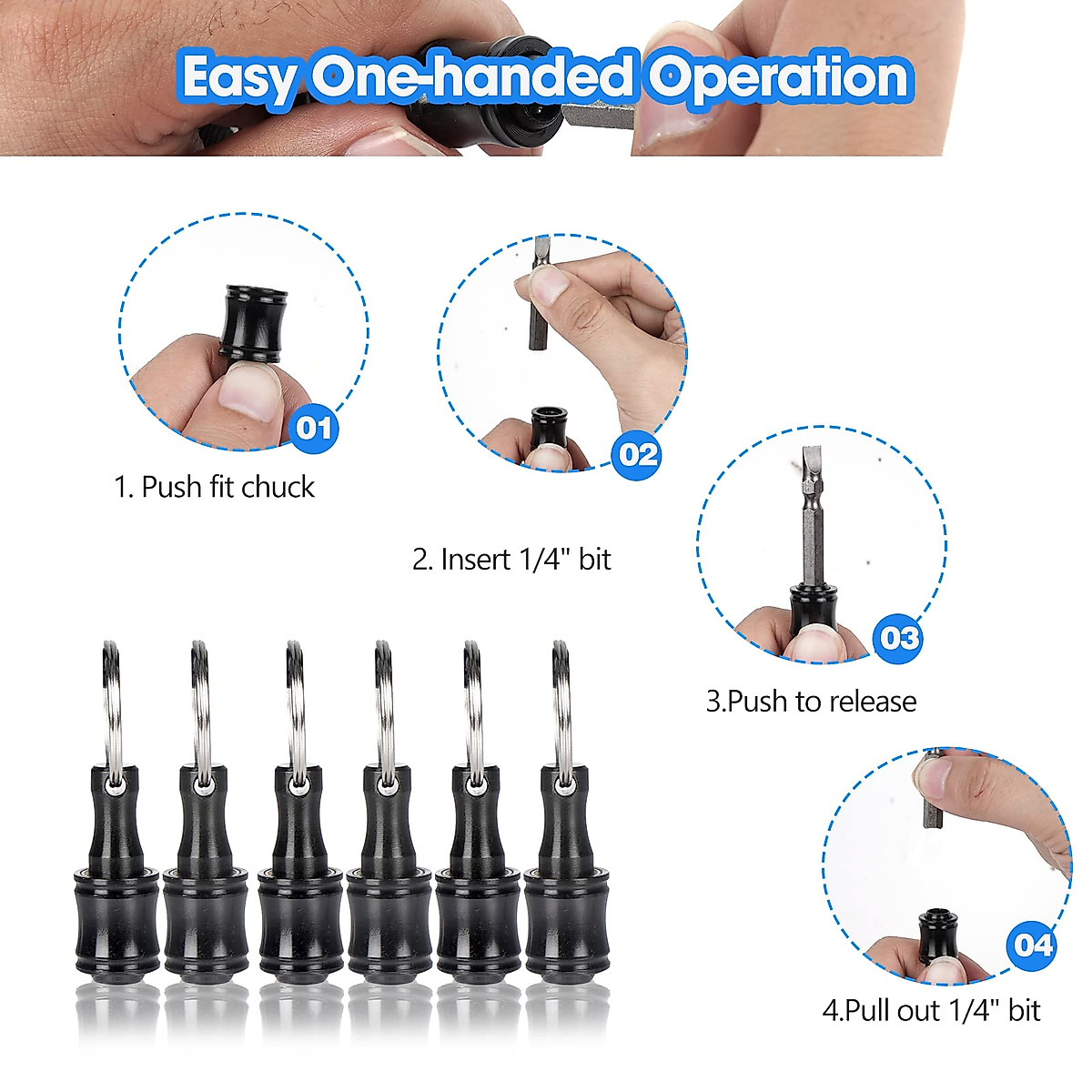 Easy One-handed Operation

01

1. Push fit chuck

02

2. Insert 1/4" bit

03

3.Push to release

04

4.Pull out 1/4" bit