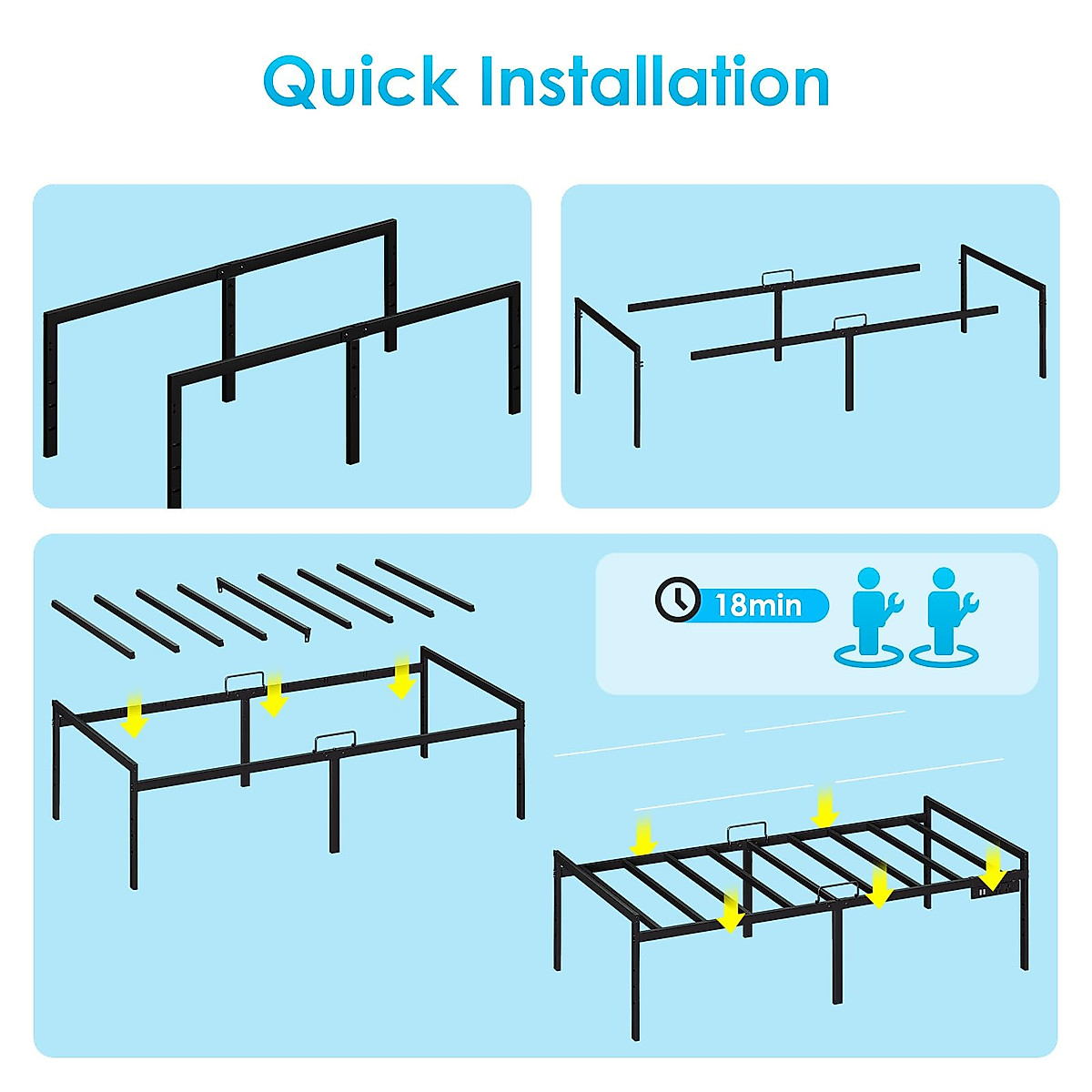 Quick Installation

18min