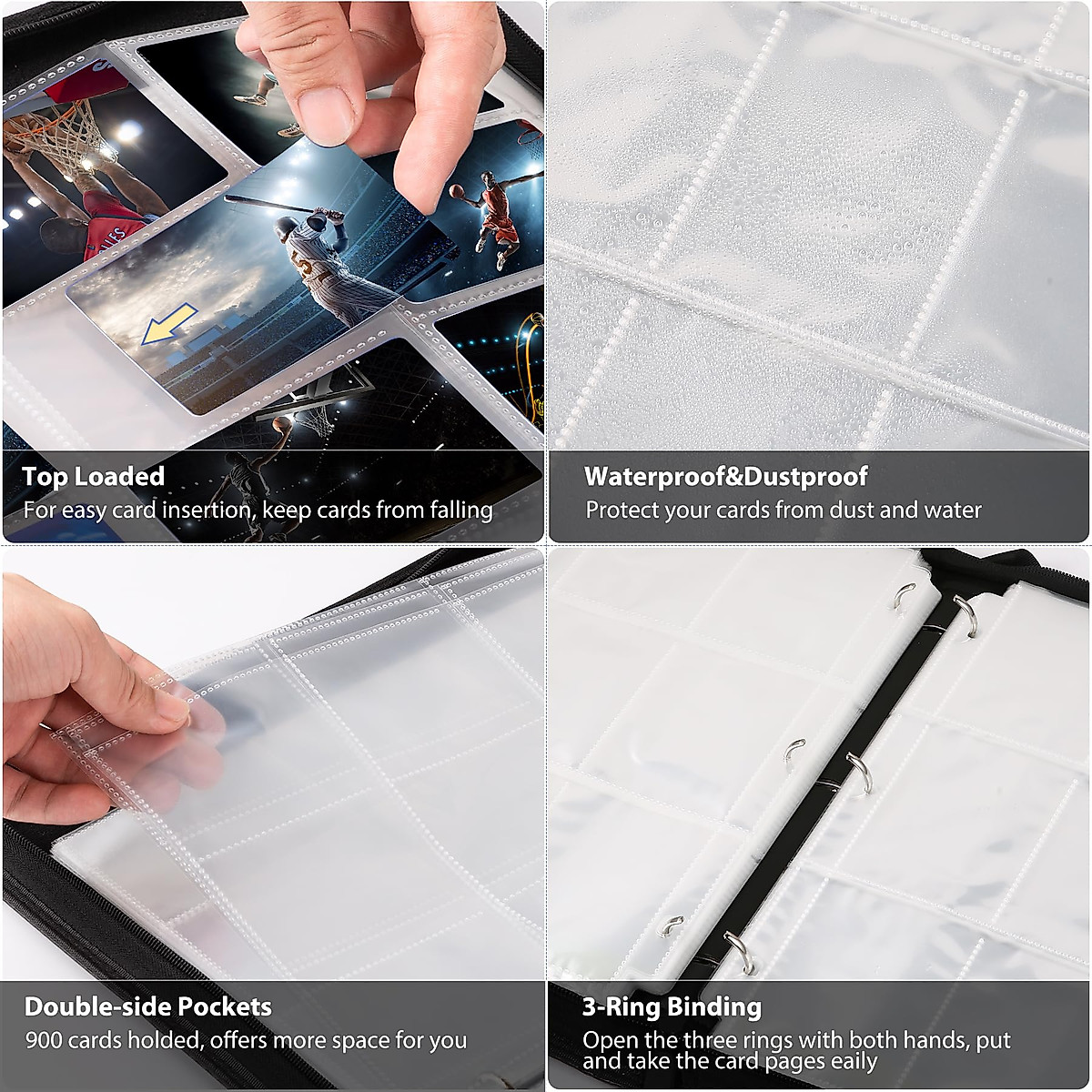 Top Loaded
For easy card insertion, keep cards from falling

Waterproof&Dustproof
Protect your cards from dust and water

Double-side Pockets
900 cards holded, offers more space for you

3-Ring Binding
Open the three rings with both hands, put and take the card pages eaily