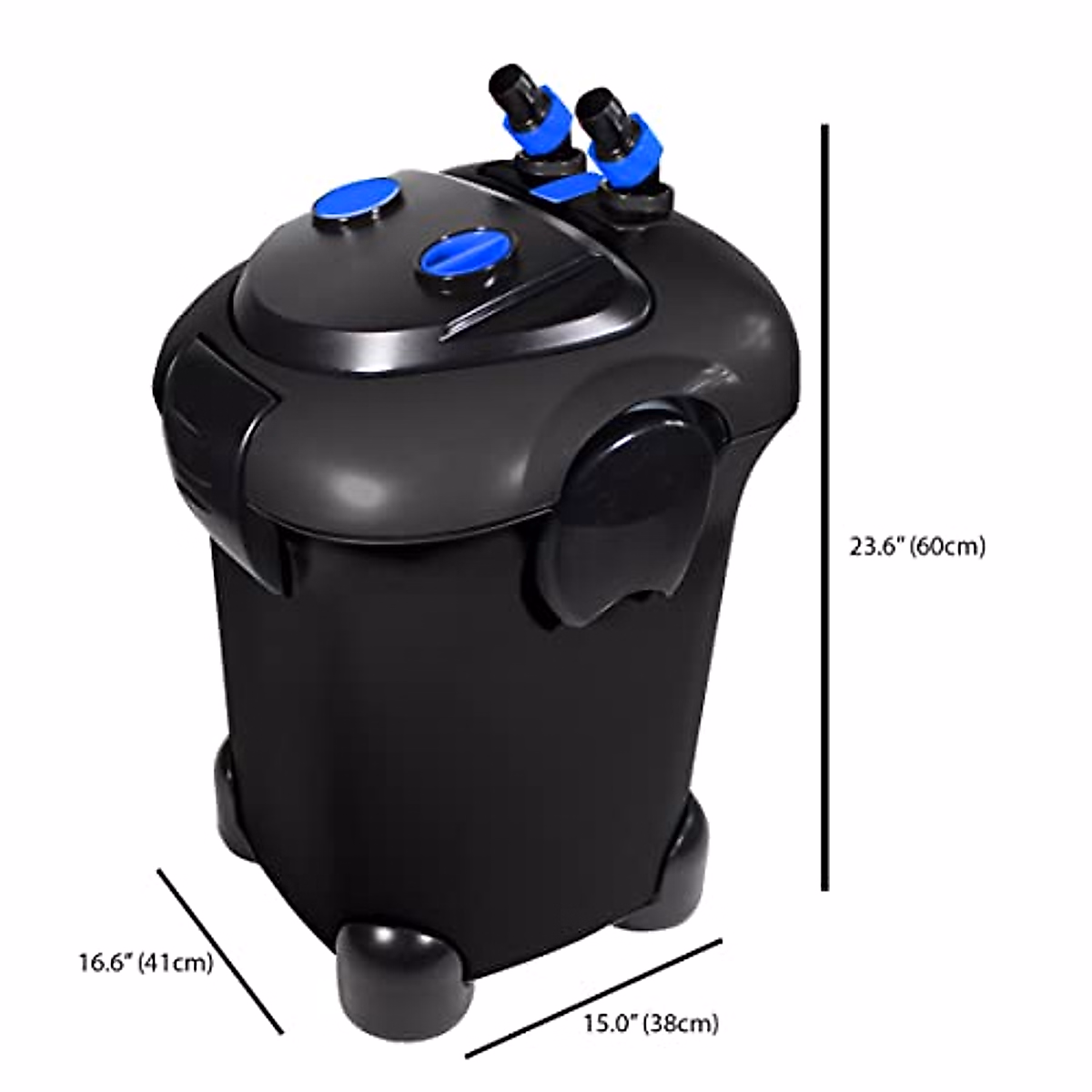 23.6" (60cm)

16.6" (41cm)

15.0" (38cm)