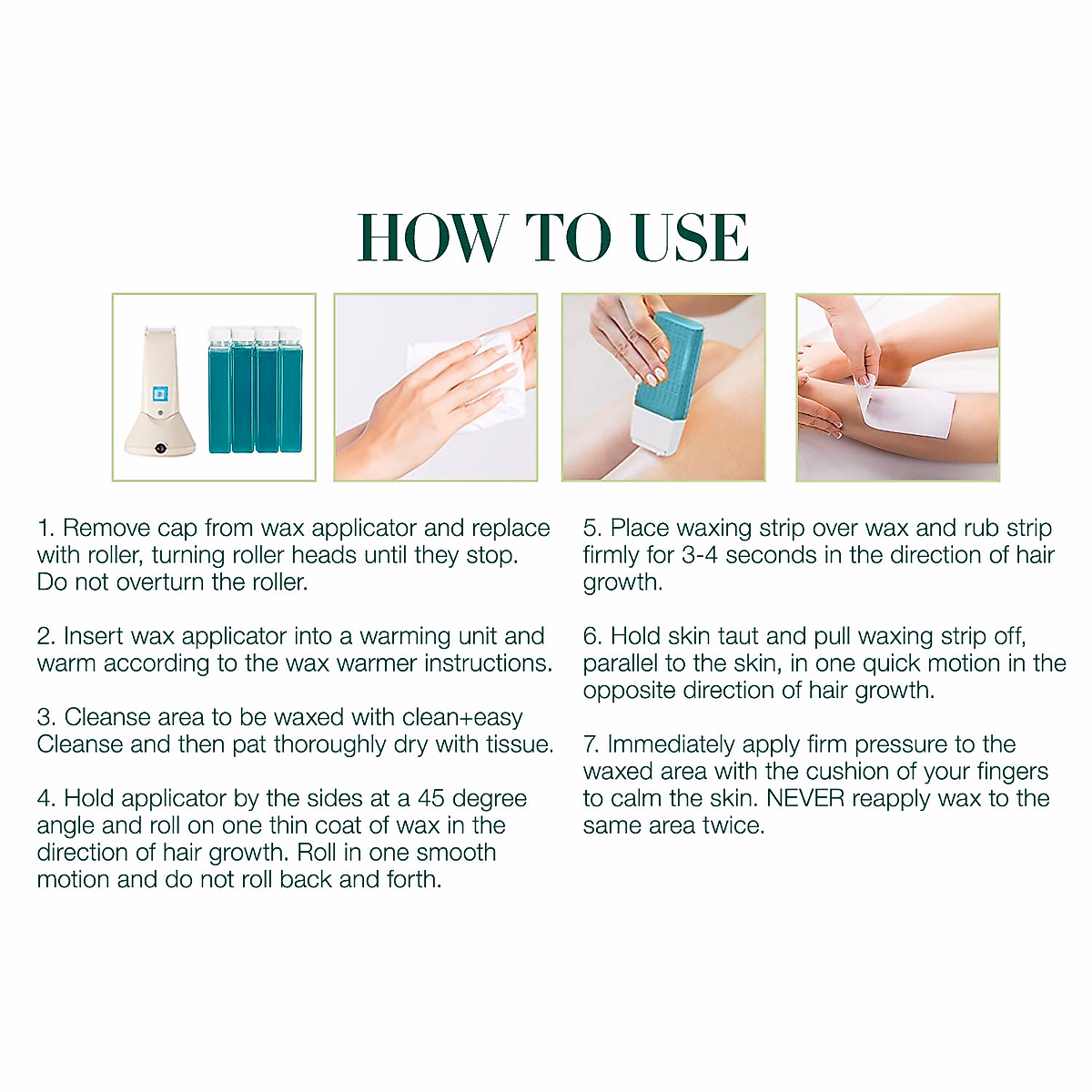 HOW TO USE

1. Remove cap from wax applicator and replace with roller, turning roller heads until they stop. Do not overturn the roller.

2. Insert wax applicator into a warming unit and warm according to the wax warmer instructions.

3. Cleanse area to be waxed with clean+easy Cleanse and then pat thoroughly dry with tissue.

4. Hold applicator by the sides at a 45 degree angle and roll on one thin coat of wax in the direction of hair growth. Roll in one smooth motion and do not roll back and forth.

5. Place waxing strip over wax and rub strip firmly for 3-4 seconds in the direction of hair growth.

6. Hold skin taut and pull waxing strip off, parallel to the skin, in one quick motion in the opposite direction of hair growth.

7. Immediately apply firm pressure to the waxed area with the cushion of your fingers to calm the skin. NEVER reapply wax to the same area twice.