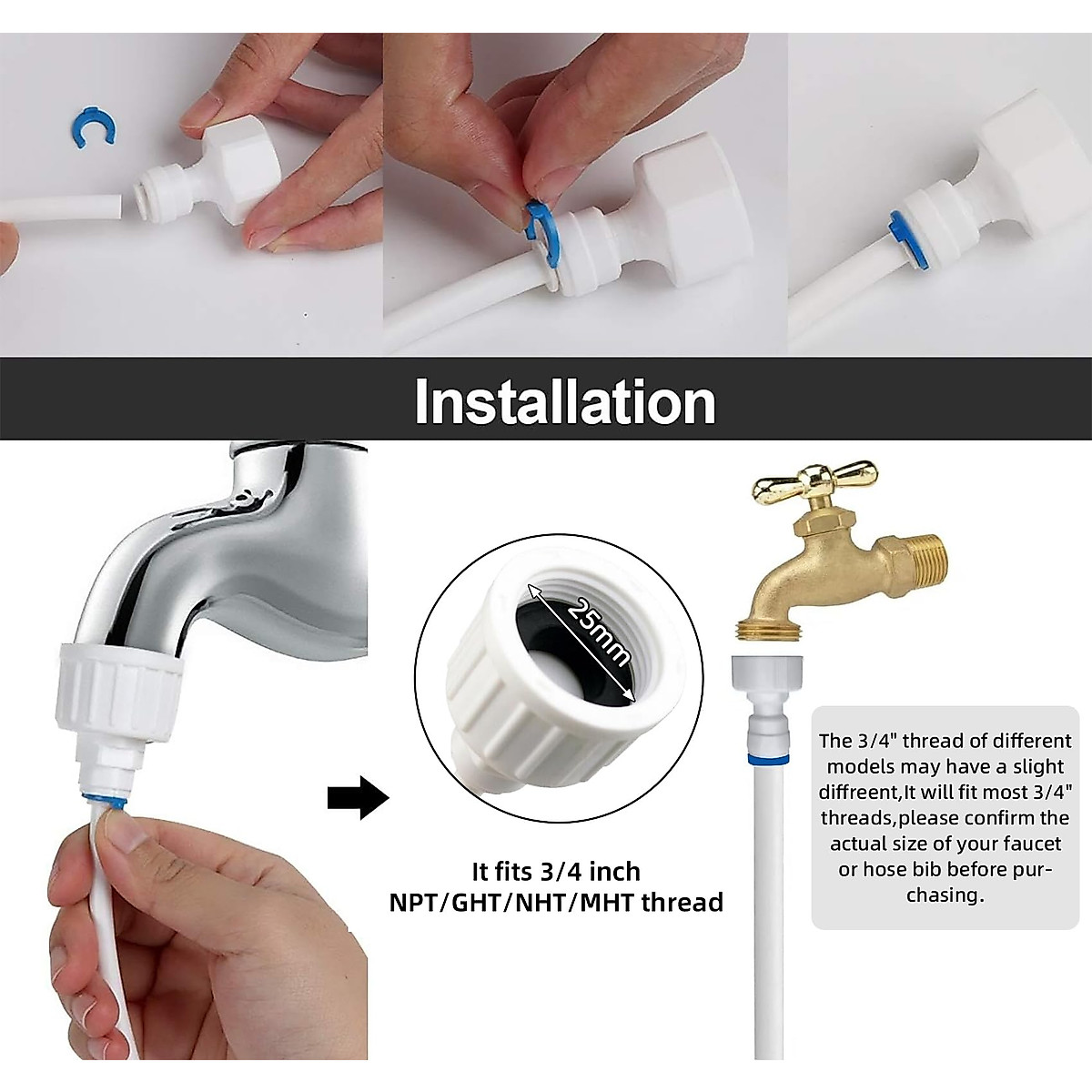 Installation

25mm

It fits 3/4 inch NPT/GHT/NHT/MHT thread

The 3/4" thread of different models may have a slight diffreent,It will fit most 3/4" threads,please confirm the actual size of your faucet or hose bib before purchasing.