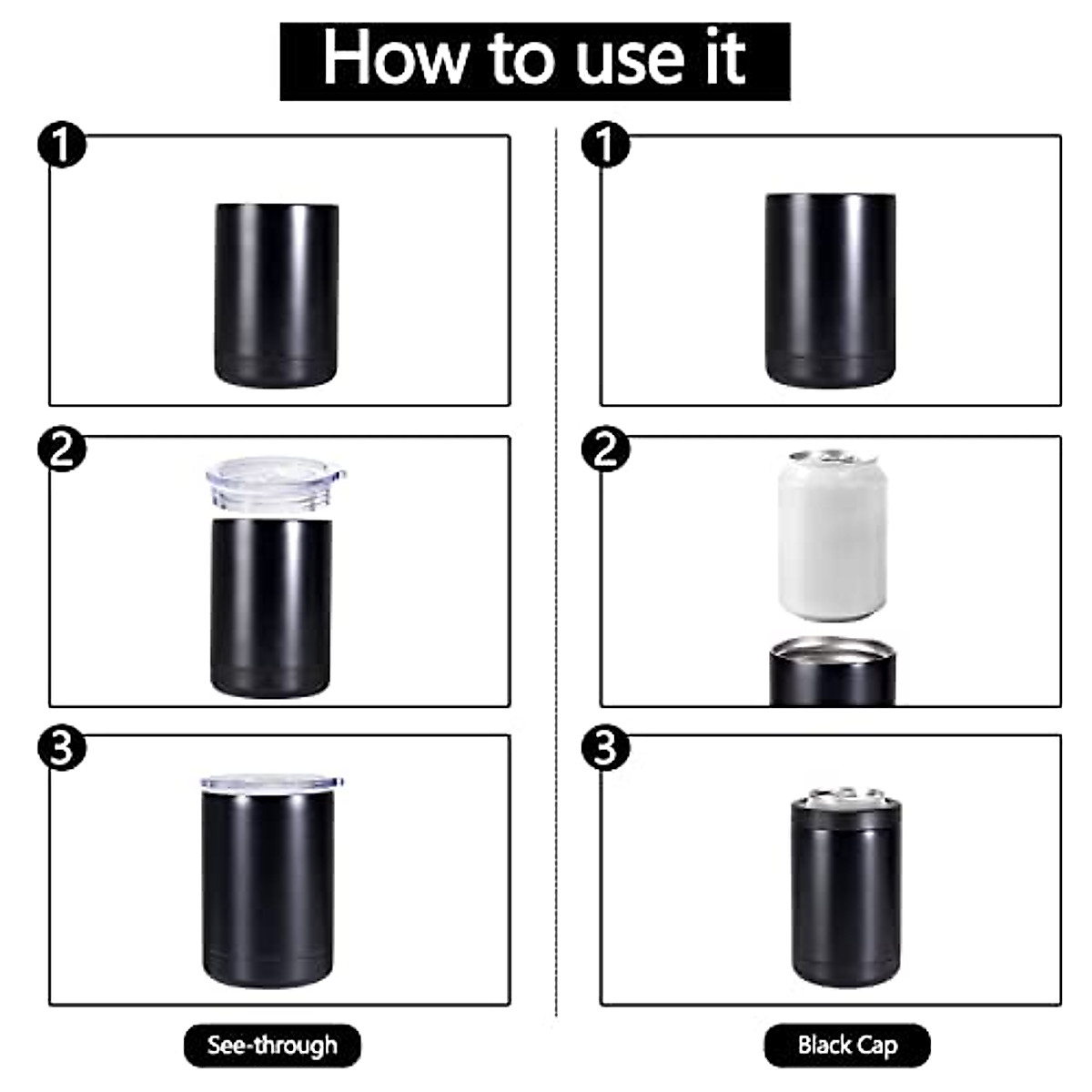 How to use it

1

2

3

See-through

1

2

3

Black Cap