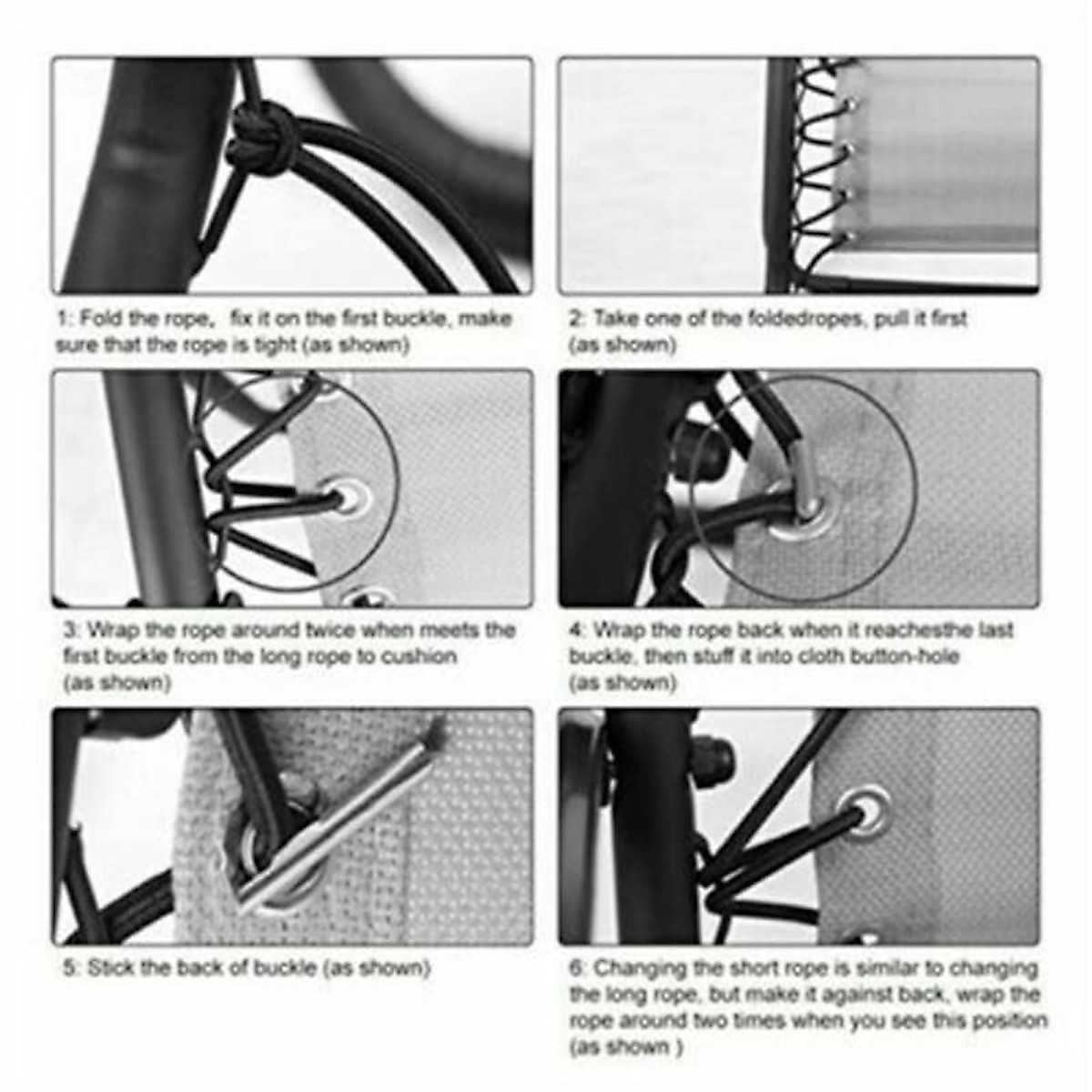 1: Fold the rope, fix it on the first buckle, make sure that the rope is tight (as shown)

2: Take one of the foldedropes, pull it first (as shown)

3: Wrap the rope around twice when meets the first buckle from the long rope to cushion (as shown)

4: Wrap the rope back when it reachesthe last buckle, then stuff it into cloth button-hole (as shown)

5: Stick the back of buckle (as shown)

6: Changing the short rope is similar to changing the long rope, but make it against back, wrap the rope around two times when you see this position (as shown )