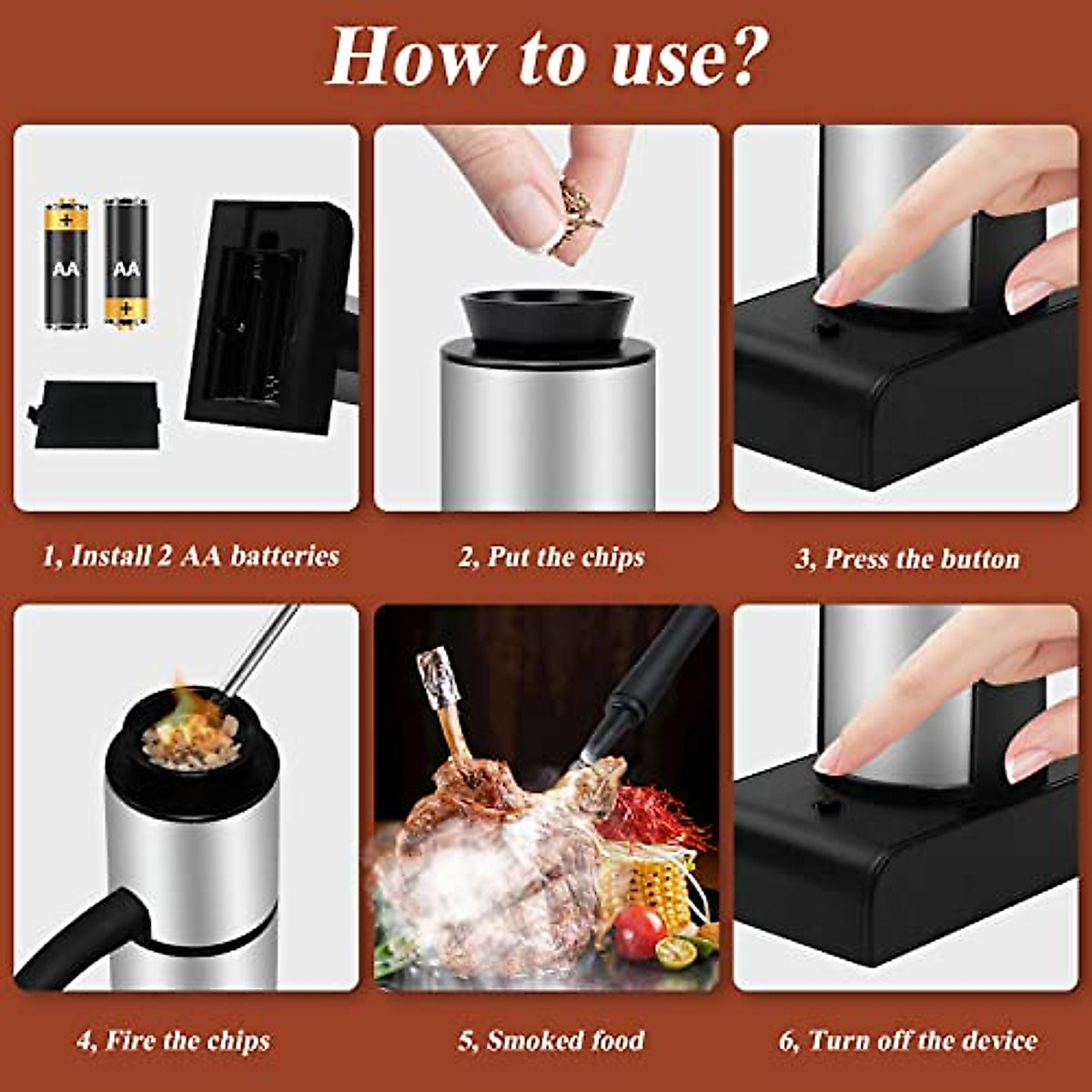 How to use?

AA AA

1, Install 2 AA batteries

2, Put the chips

3, Press the button

4, Fire the chips

5, Smoked food

6, Turn off the device