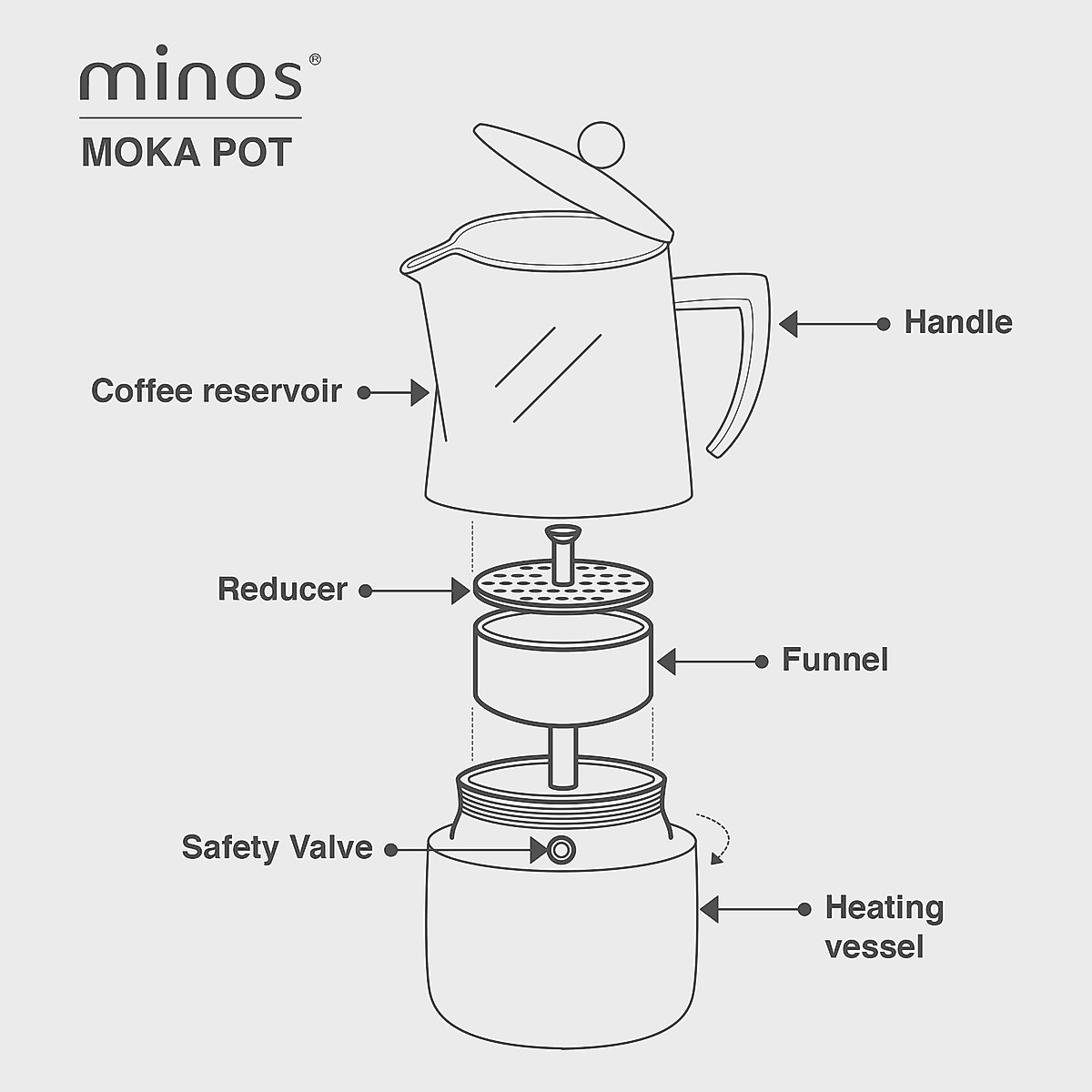 minos®

MOKA POT

Handle

Coffee reservoir

Reducer

Funnel

Safety Valve

Heating vessel