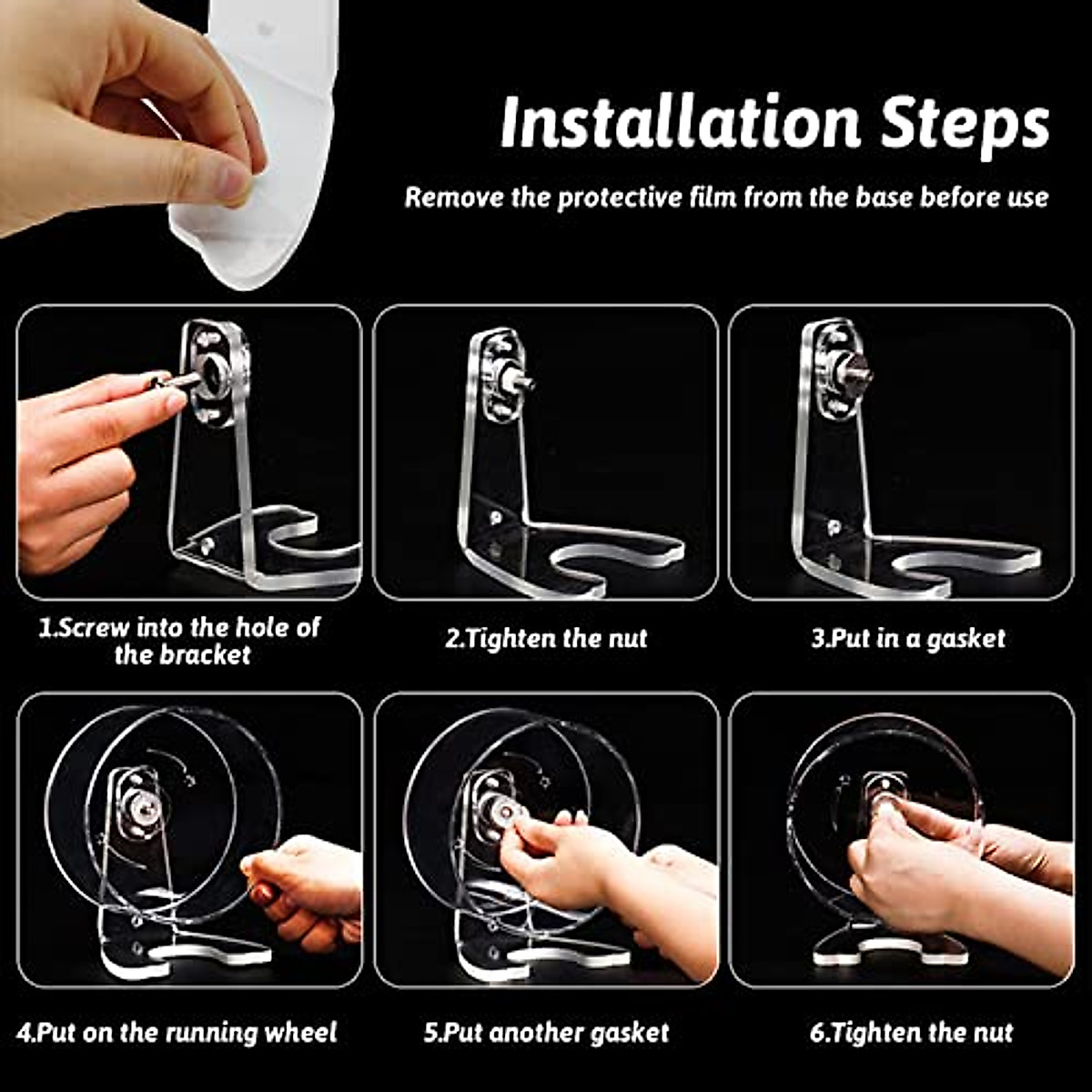 Installation Steps

Remove the protective film from the base before use

1.Screw into the hole of the bracket

2.Tighten the nut

3.Put in a gasket

4.Put on the running wheel

5.Put another gasket

6.Tighten the nut