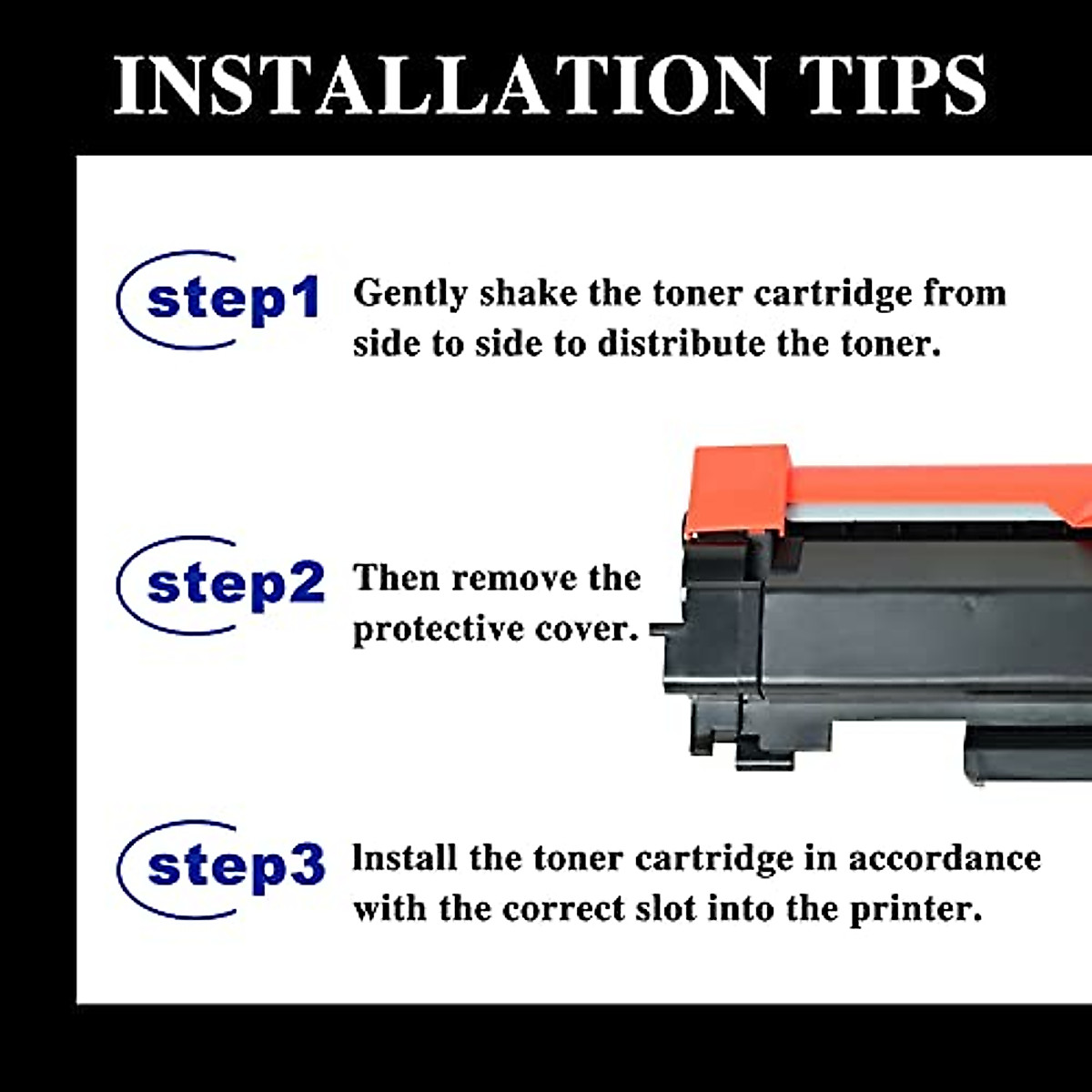 INSTALLATION TIPS

step1 Gently shake the toner cartridge from side to side to distribute the toner.

step2 Then remove the protective cover.

step3 Install the toner cartridge in accordance with the correct slot into the printer.