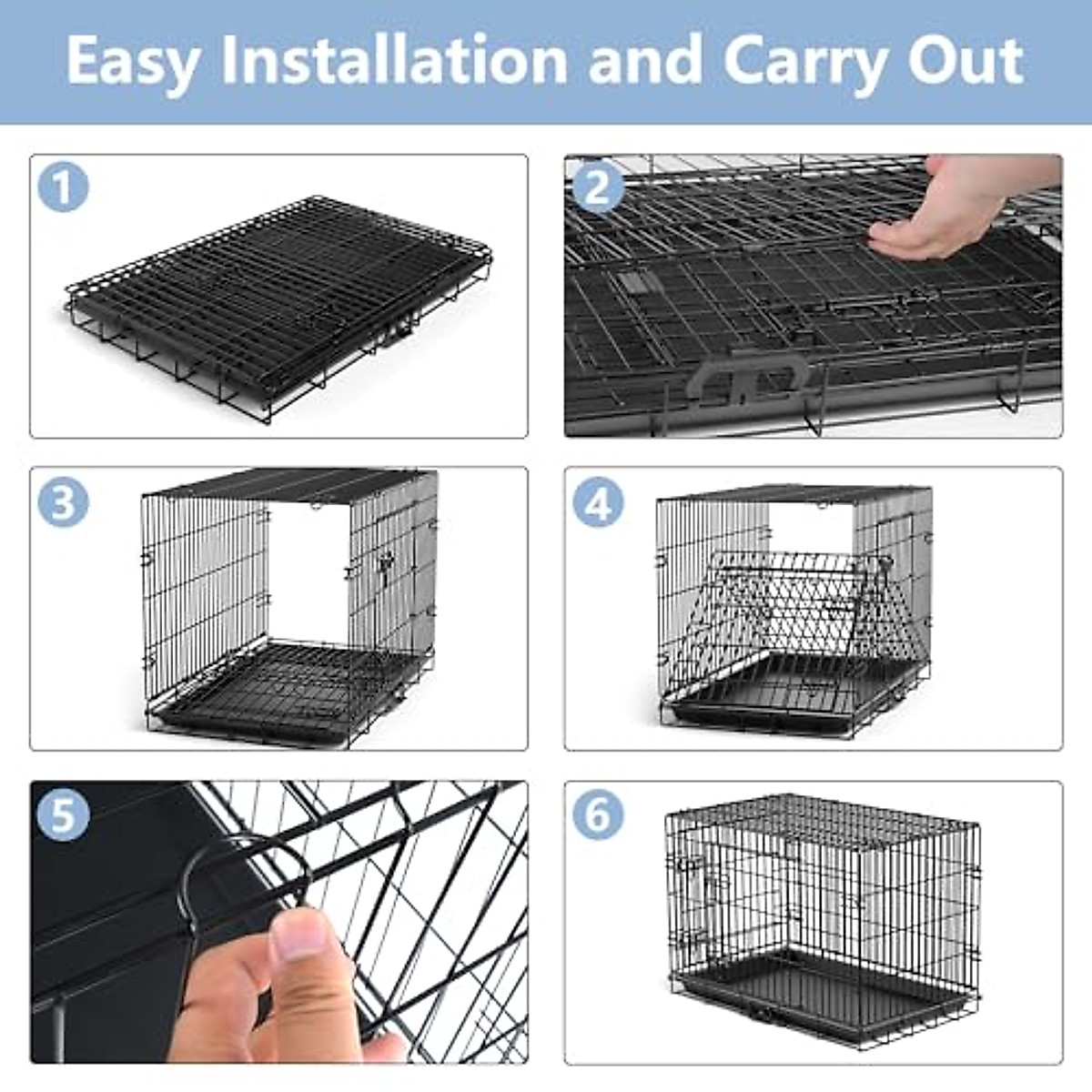 Easy Installation and Carry Out

1

2

3

4

5

6