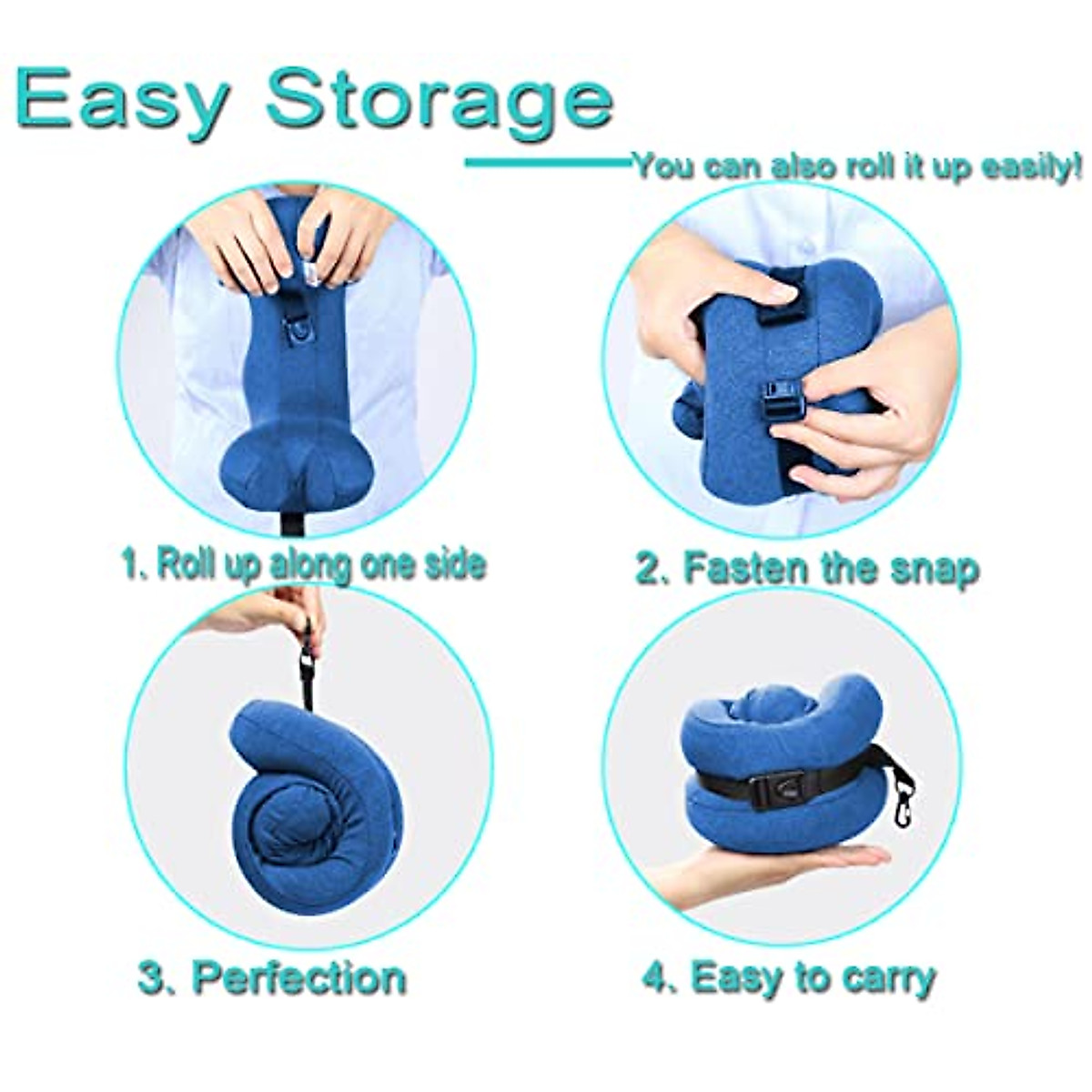 Easy Storage

You can also roll it up easily!

1. Roll up along one side

2. Fasten the snap

3. Perfection

4. Easy to carry