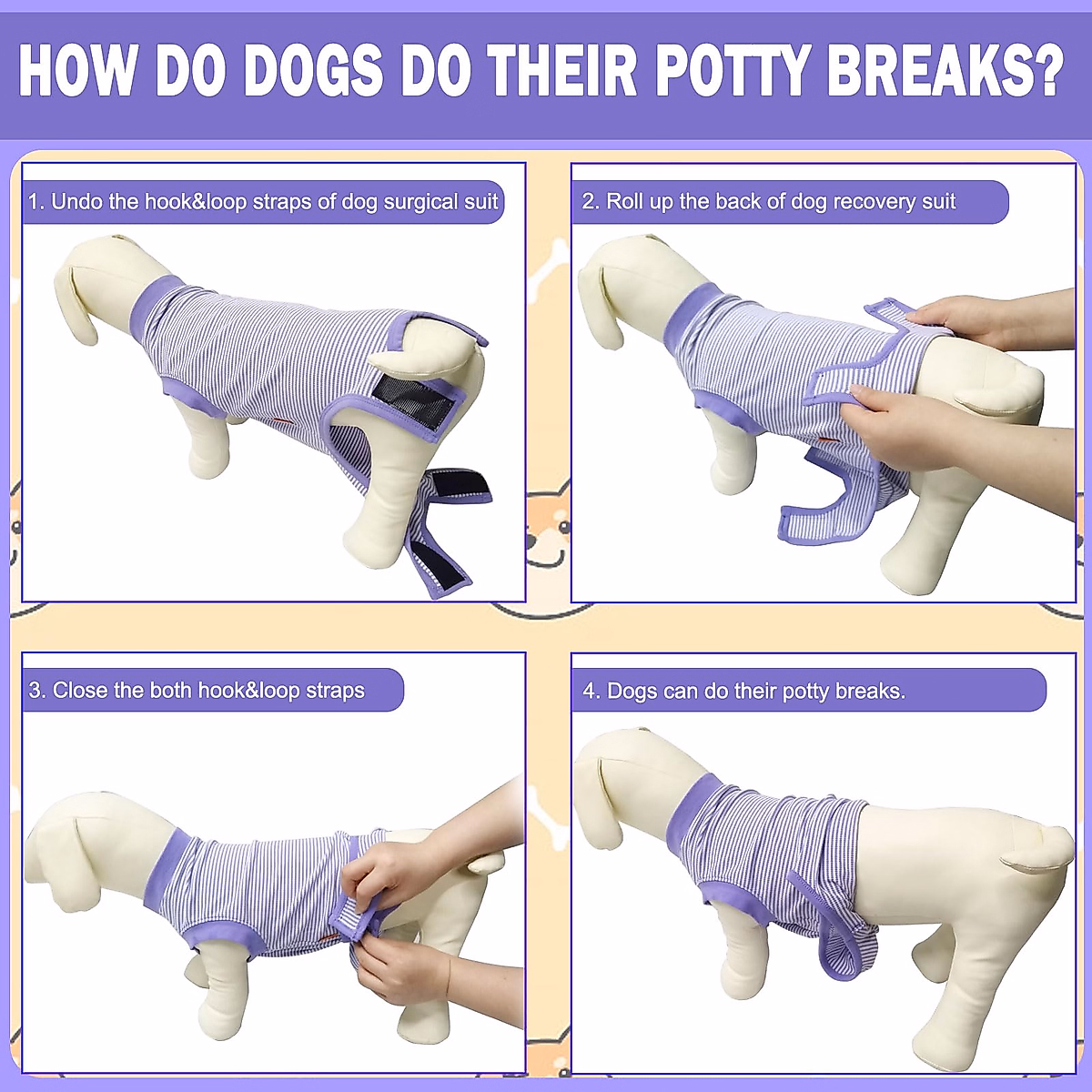 HOW DO DOGS DO THEIR POTTY BREAKS?

1. Undo the hook&loop straps of dog surgical suit

2. Roll up the back of dog recovery suit

3. Close the both hook&loop straps

4. Dogs can do their potty breaks.