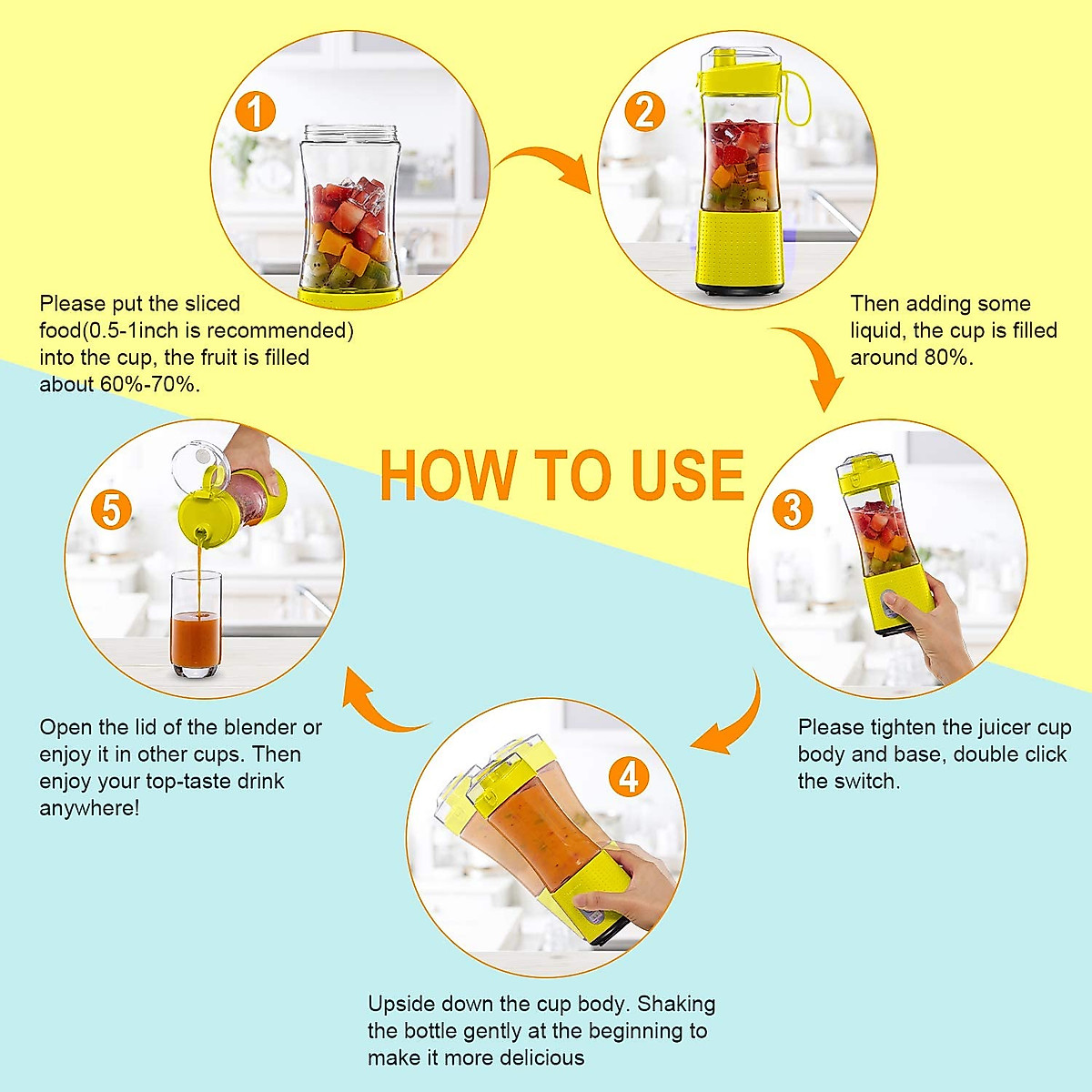 HOW TO USE

1

Please put the sliced food(0.5-1inch is recommended) into the cup, the fruit is filled about 60%-70%.

2

Then adding some liquid, the cup is filled around 80%.

3

Please tighten the juicer cup body and base, double click the switch.

4

Upside down the cup body. Shaking the bottle gently at the beginning to make it more delicious

5

Open the lid of the blender or enjoy it in other cups. Then enjoy your top-taste drink anywhere!