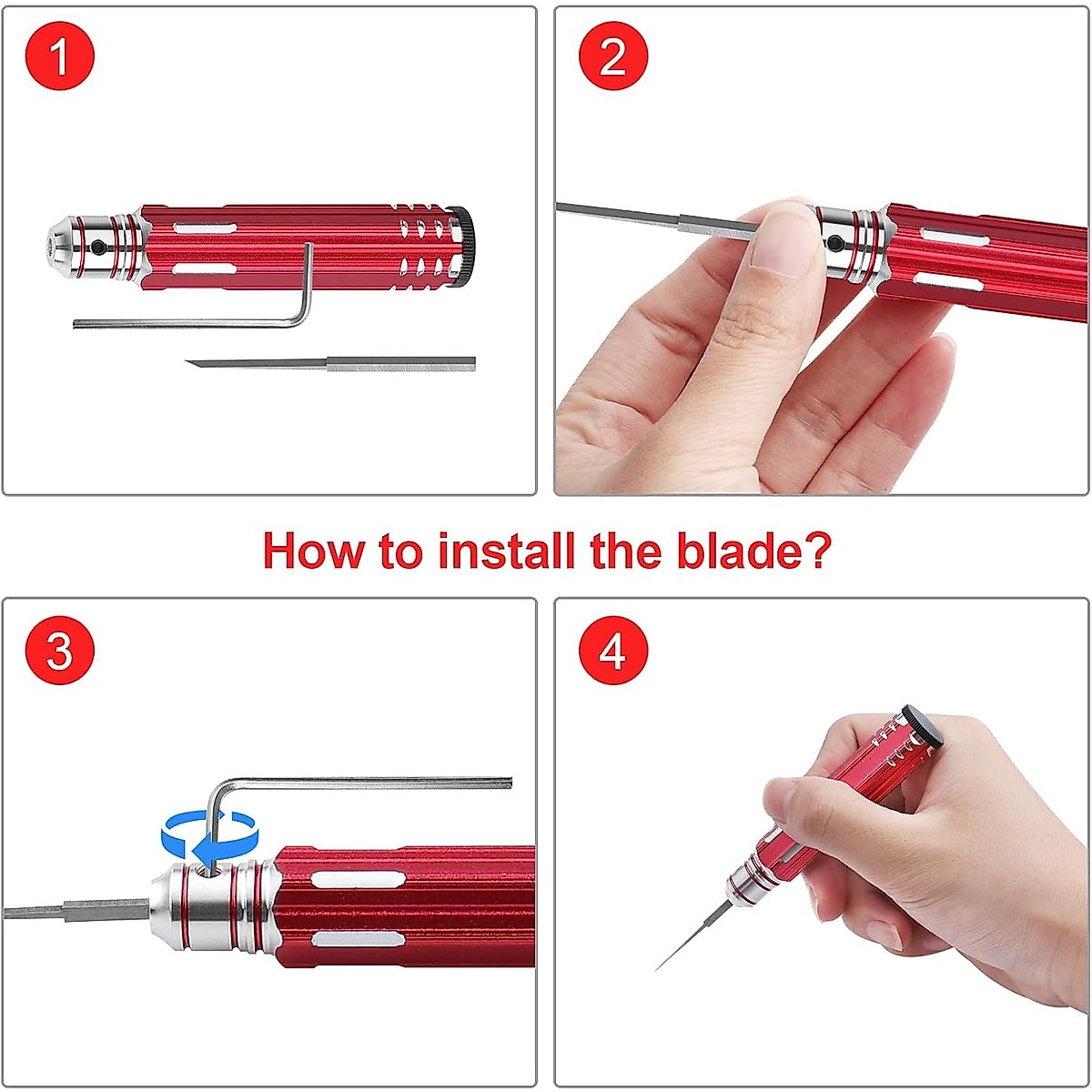 1

2

How to install the blade?

3

4