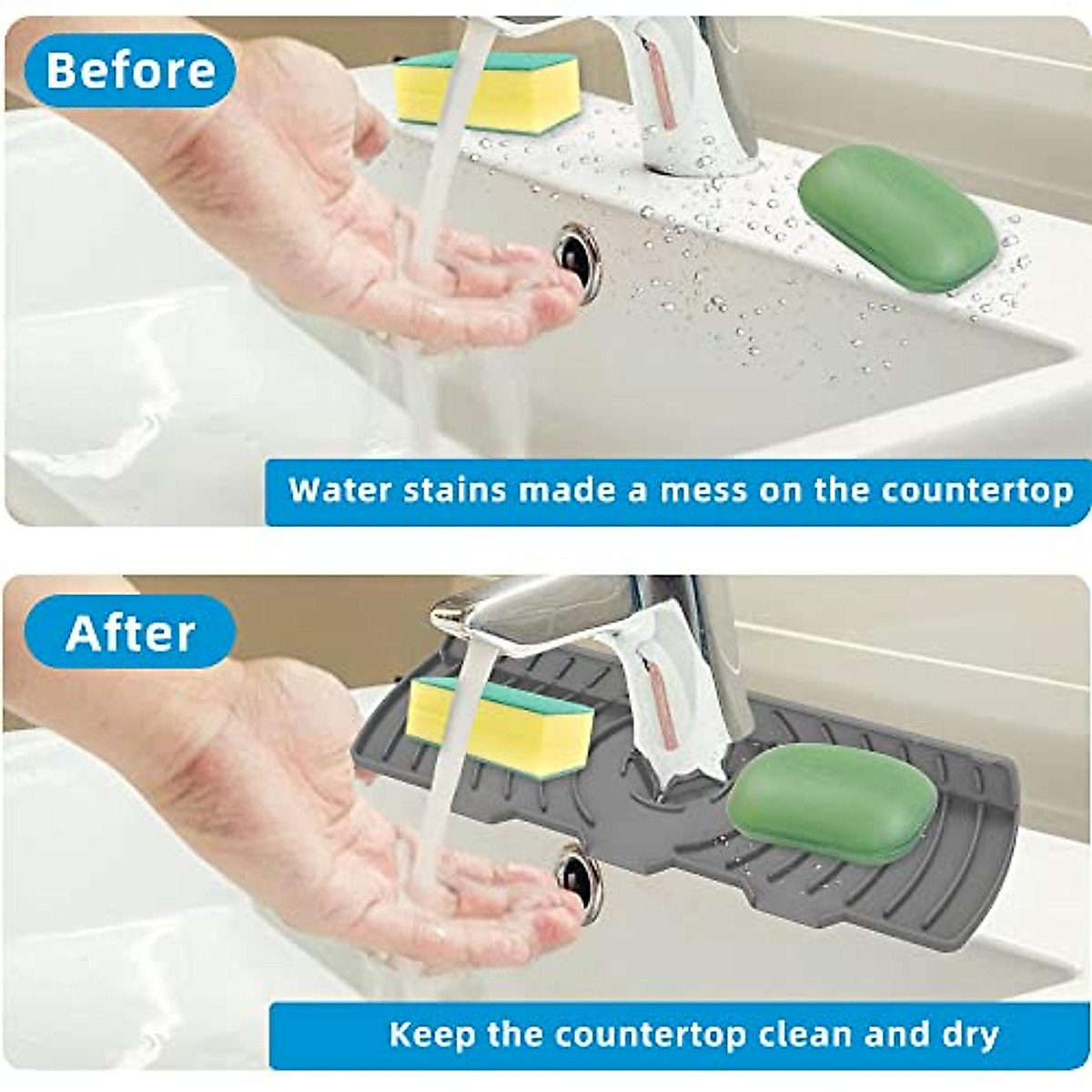 Before

Water stains made a mess on the countertop

After

Keep the countertop clean and dry