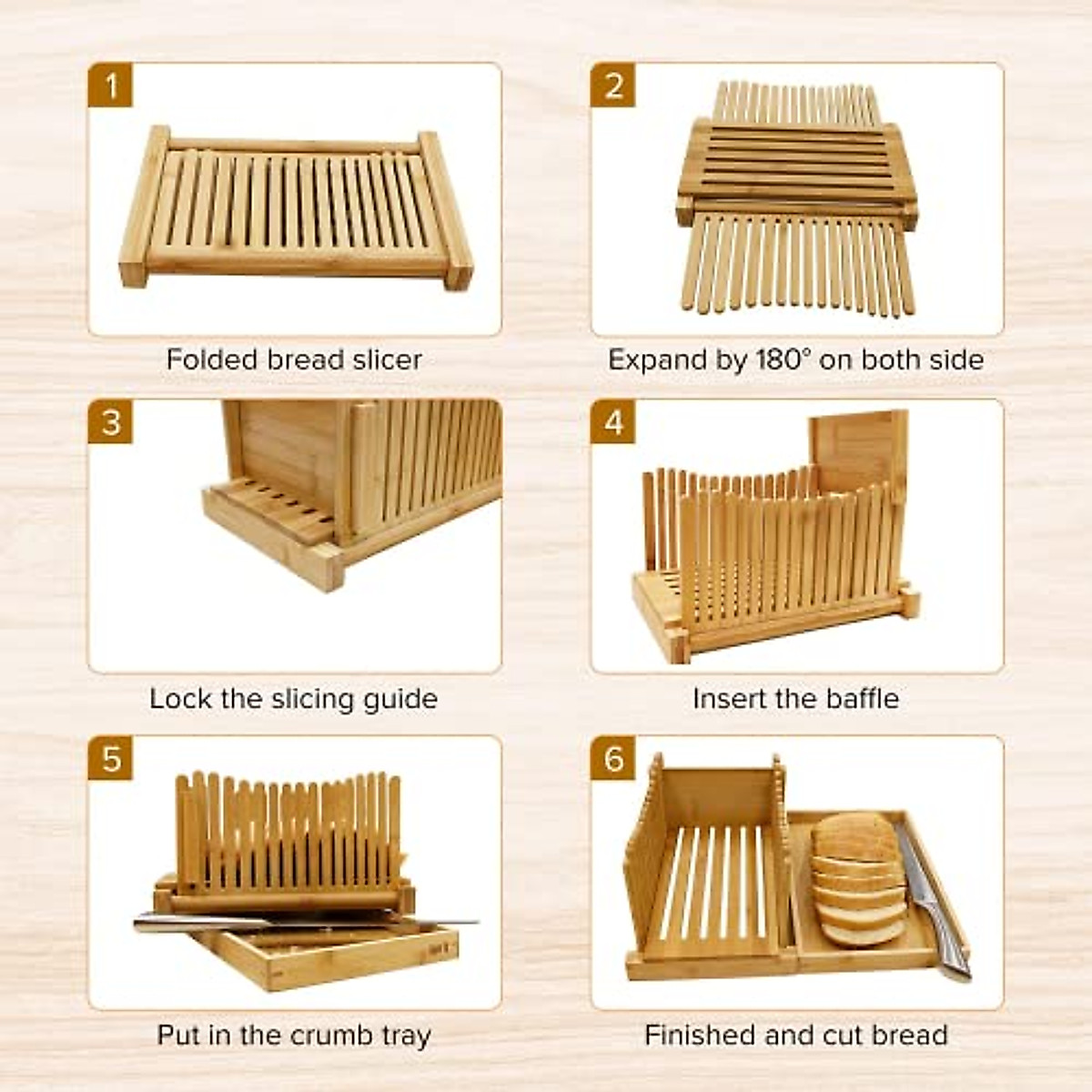 1

Folded bread slicer

2

Expand by 180° on both side

3

Lock the slicing guide

4

Insert the baffle

5

Put in the crumb tray

6

Finished and cut bread