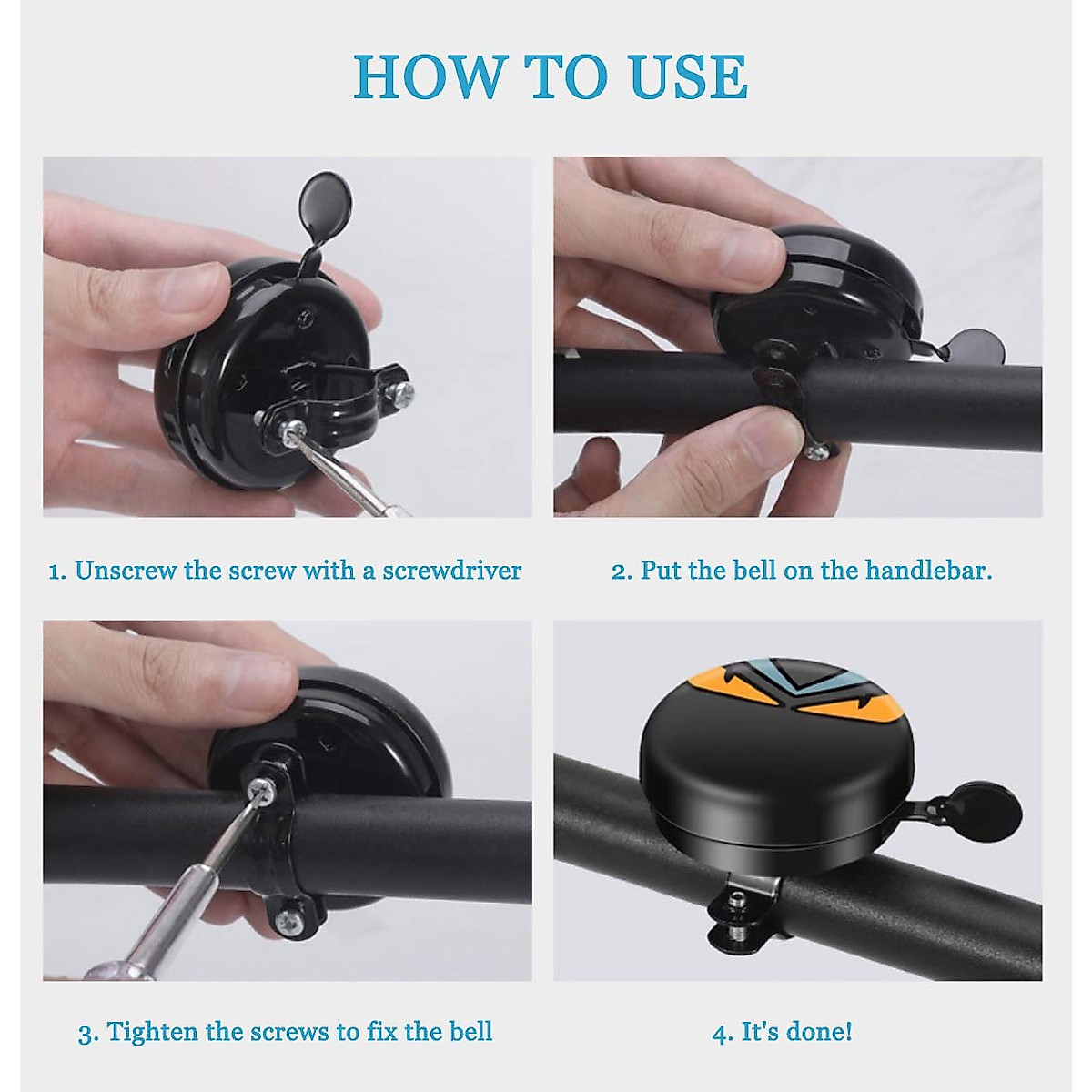 HOW TO USE

1. Unscrew the screw with a screwdriver

2. Put the bell on the handlebar.

3. Tighten the screws to fix the bell

4. It's done!