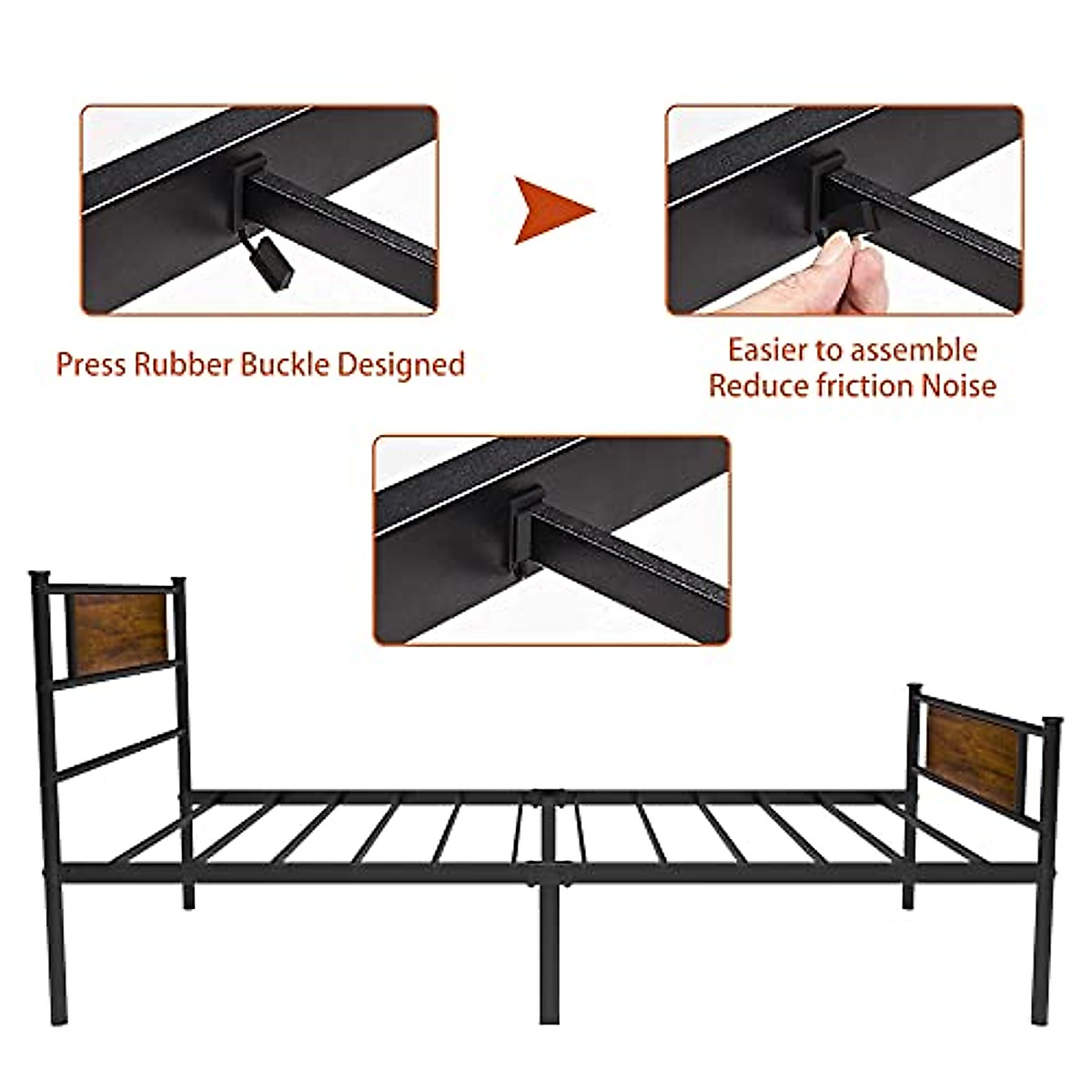 Press Rubber Buckle Designed

Easier to assemble
Reduce friction Noise