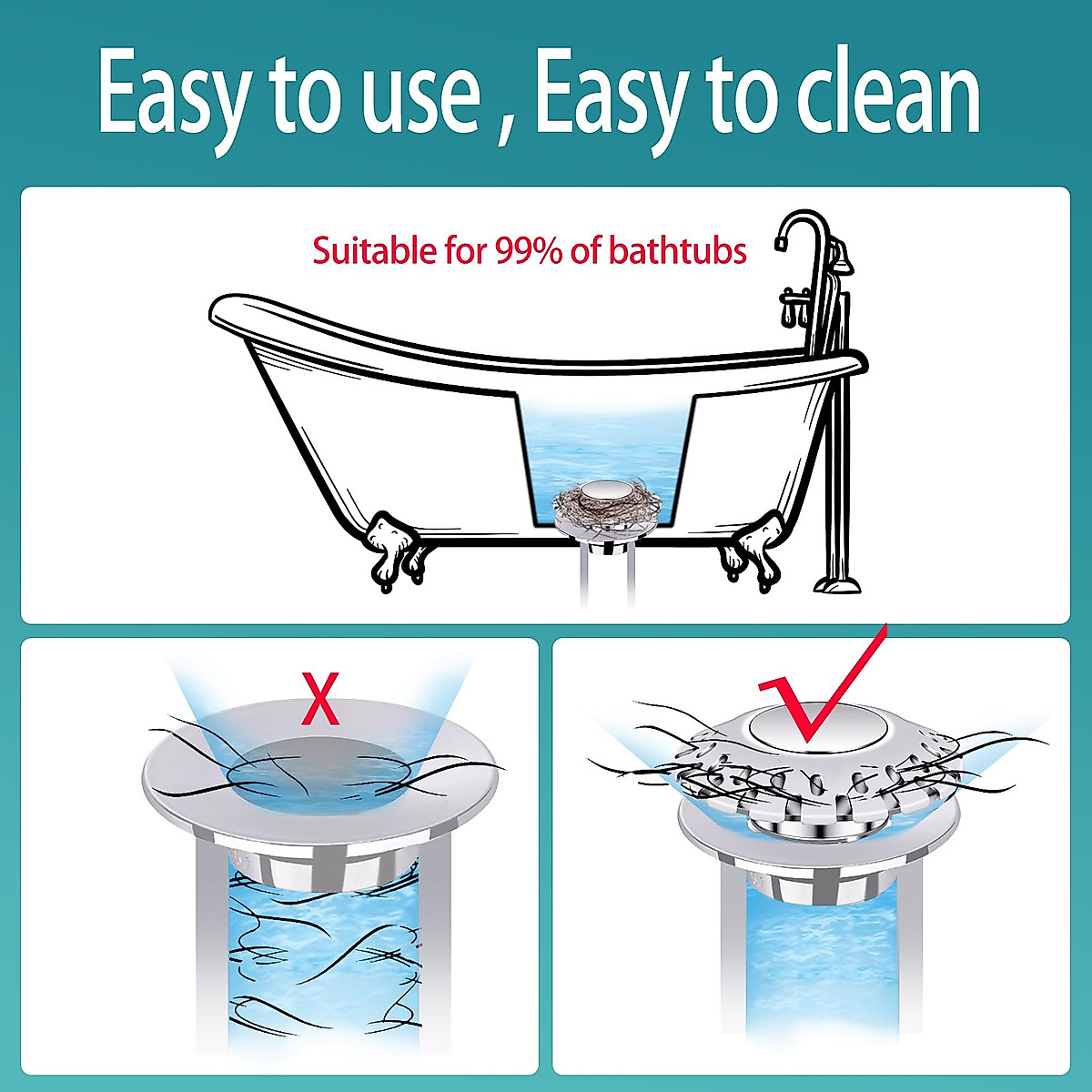 Easy to use , Easy to clean

Suitable for 99% of bathtubs

X