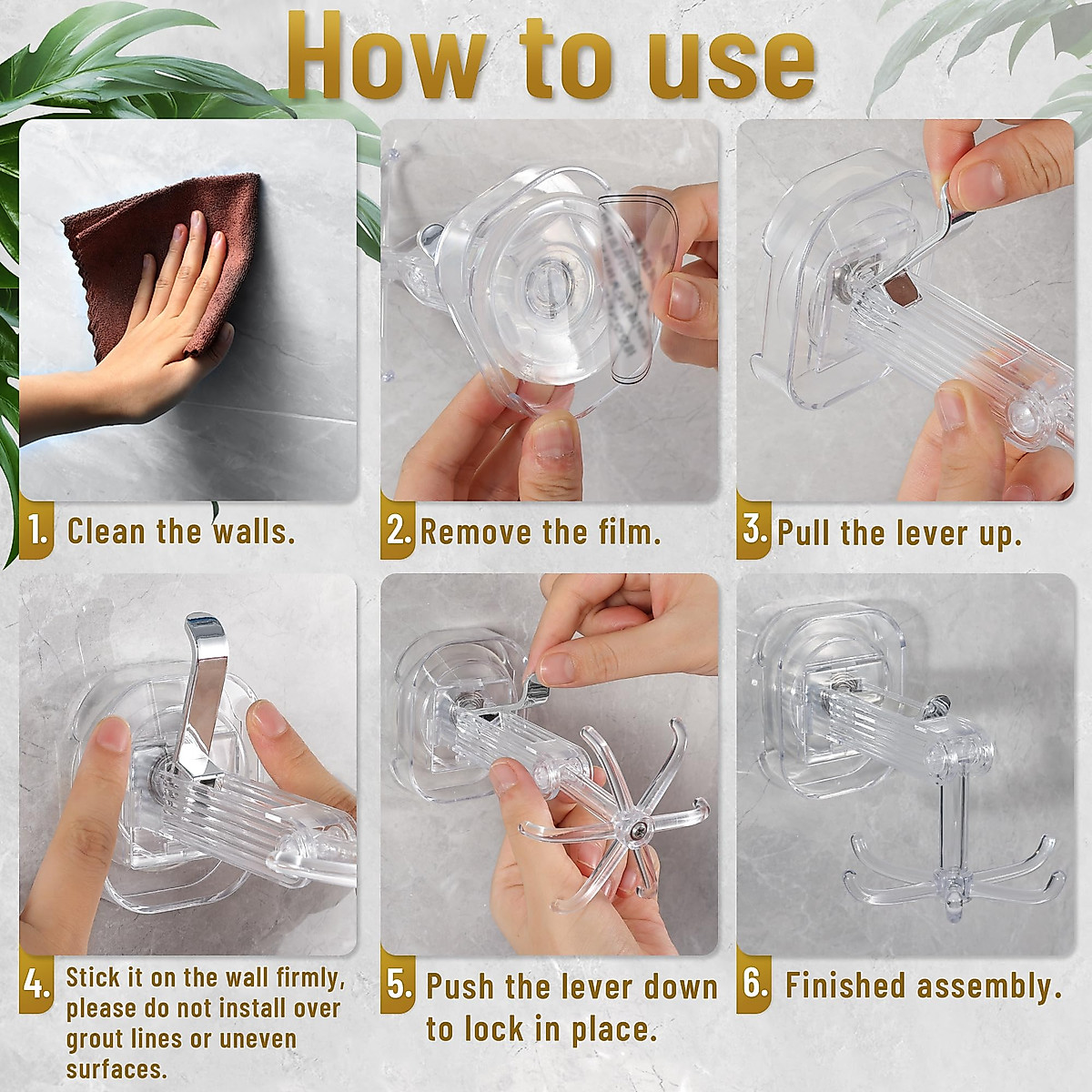 How to use

1. Clean the walls.

2. Remove the film.

3. Pull the lever up.

4. Stick it on the wall firmly, please do not install over grout lines or uneven surfaces.

5. Push the lever down to lock in place.

6. Finished assembly.