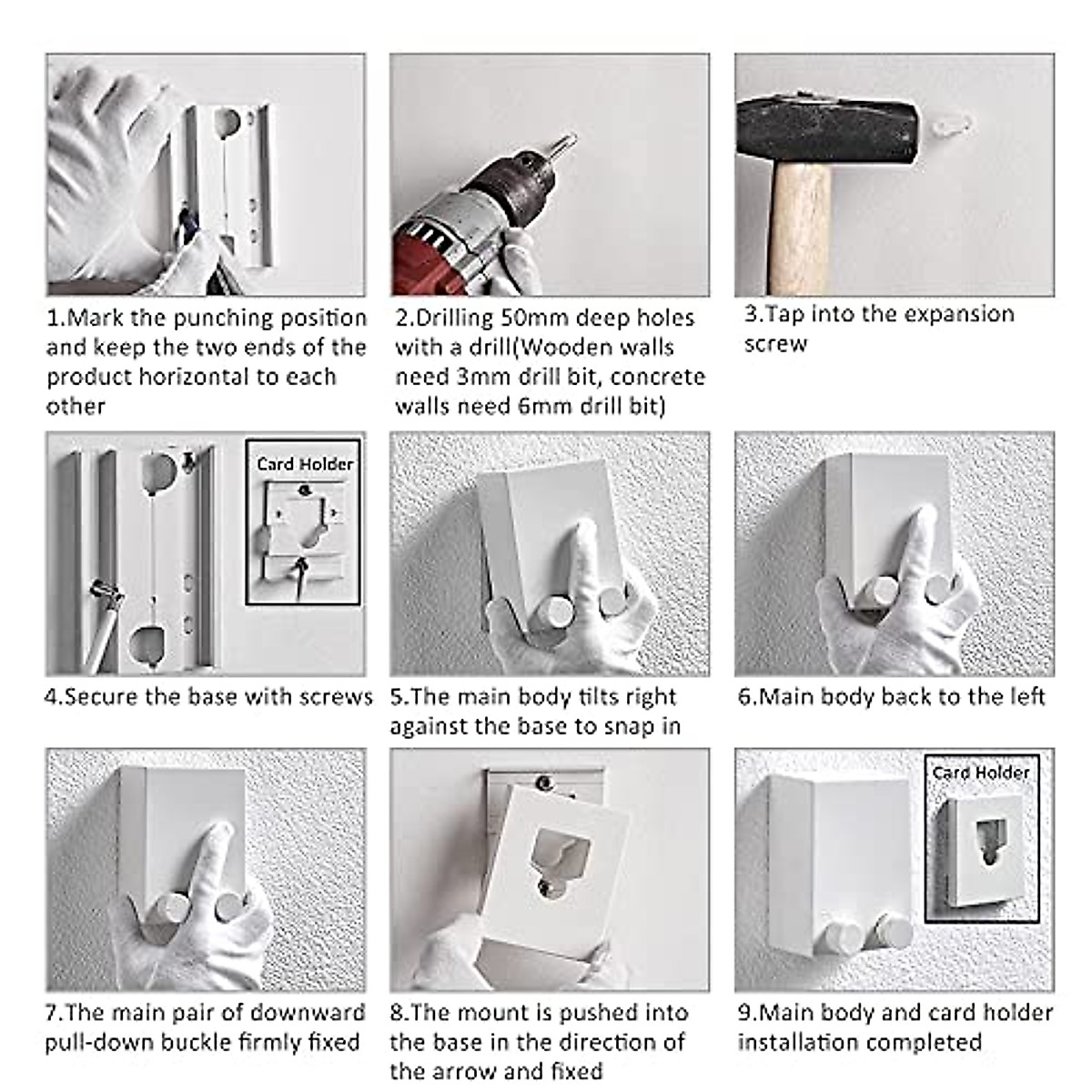 1.Mark the punching position and keep the two ends of the product horizontal to each other

2.Drilling 50mm deep holes with a drill(Wooden walls need 3mm drill bit, concrete walls need 6mm drill bit)

3.Tap into the expansion screw

Card Holder

4.Secure the base with screws

5.The main body tilts right against the base to snap in

6.Main body back to the left

7.The main pair of downward pull-down buckle firmly fixed

8.The mount is pushed into the base in the direction of the arrow and fixed

Card Holder

9.Main body and card holder installation completed