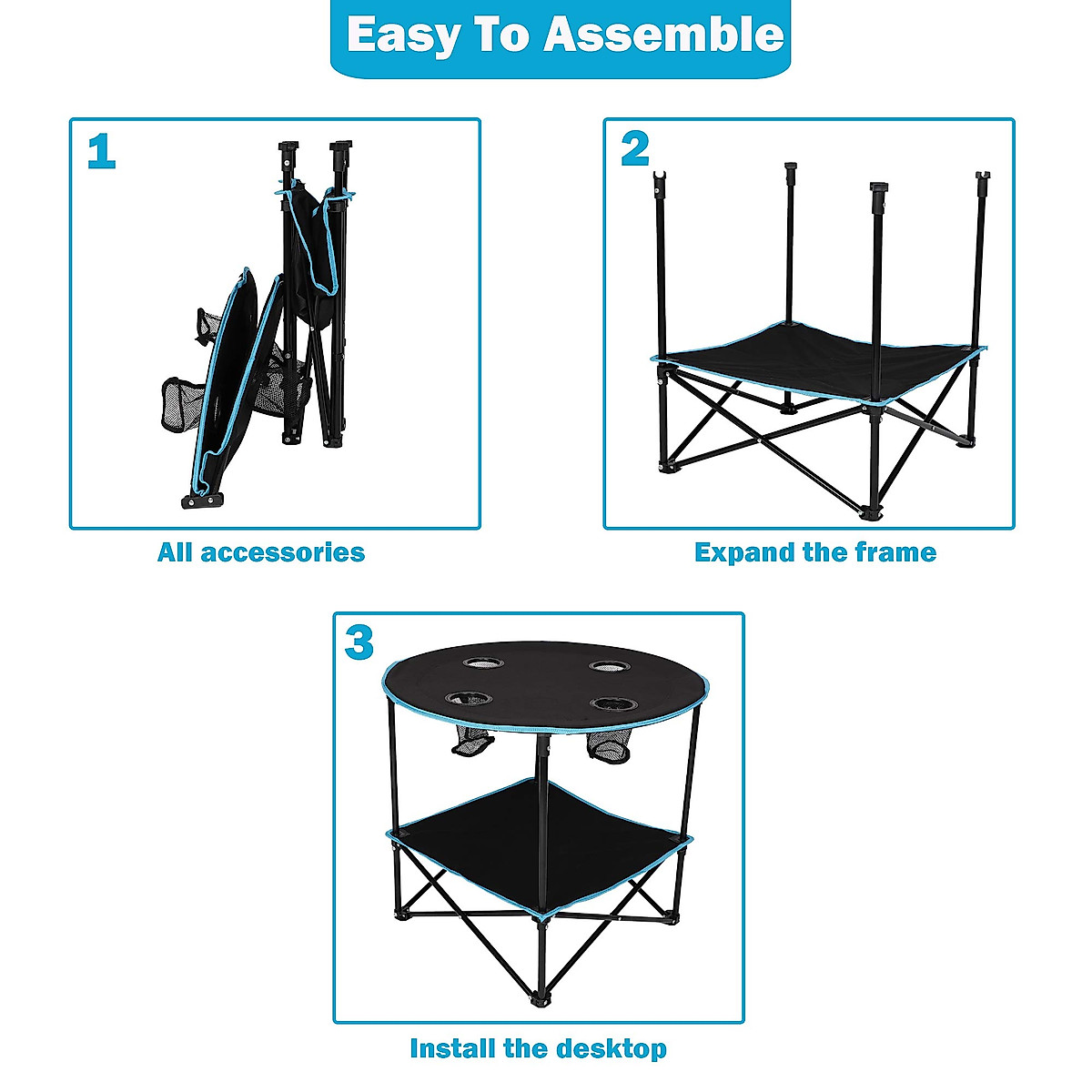 Easy To Assemble

1

All accessories

2

Expand the frame

3

Install the desktop