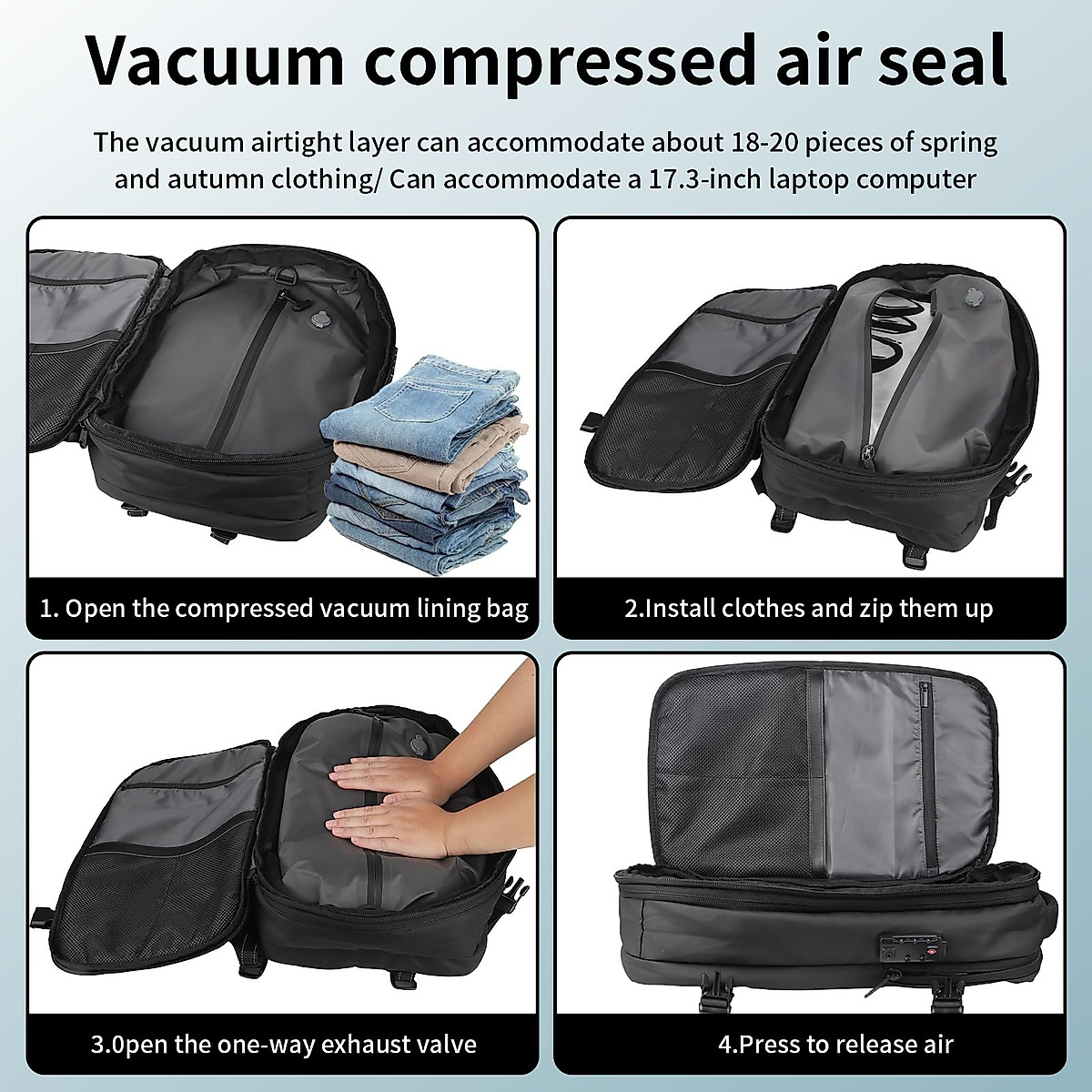 Vacuum compressed air seal

The vacuum airtight layer can accommodate about 18-20 pieces of spring and autumn clothing/ Can accommodate a 17.3-inch laptop computer

1. Open the compressed vacuum lining bag

2.Install clothes and zip them up

3.0pen the one-way exhaust valve

4.Press to release air