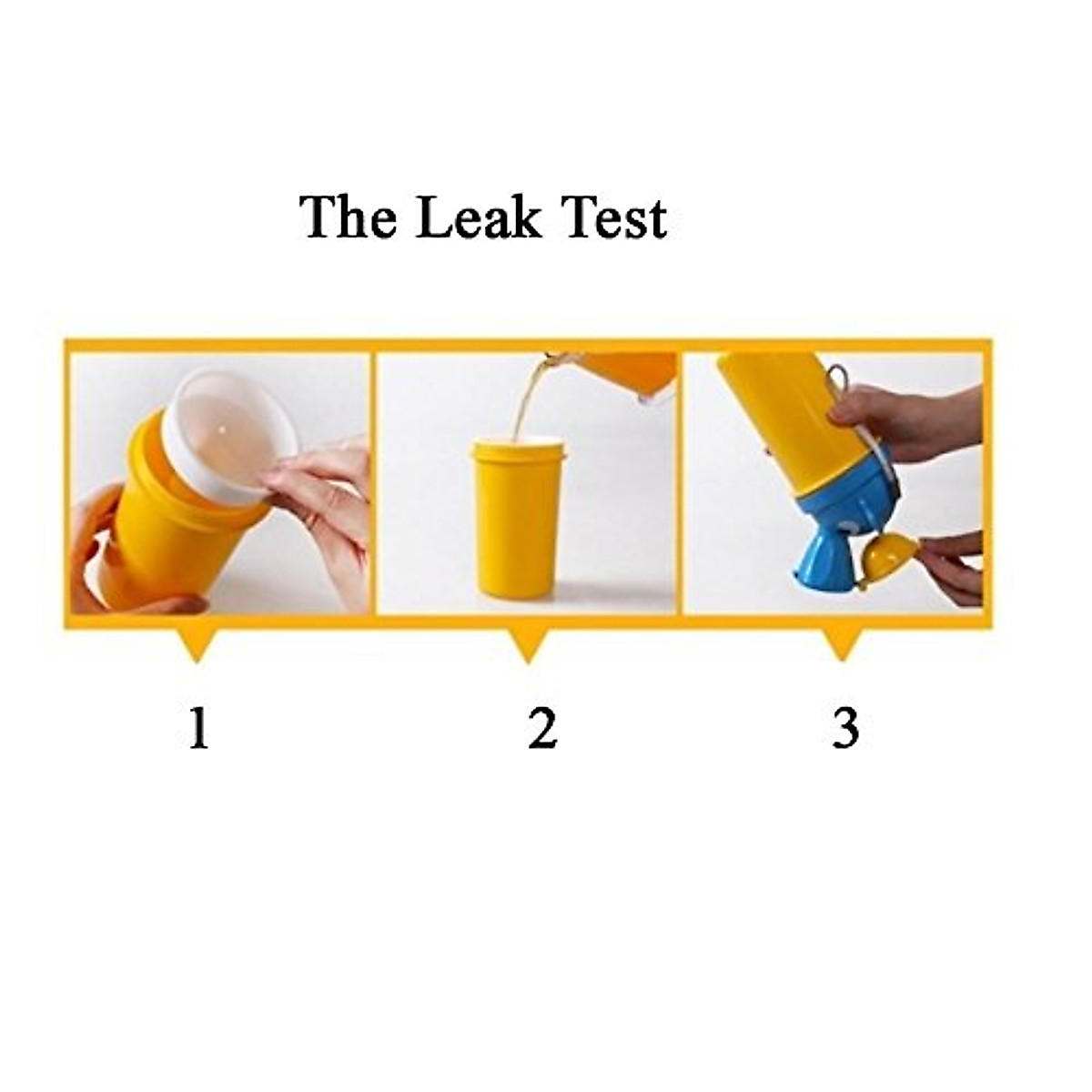 The Leak Test

1

2

3