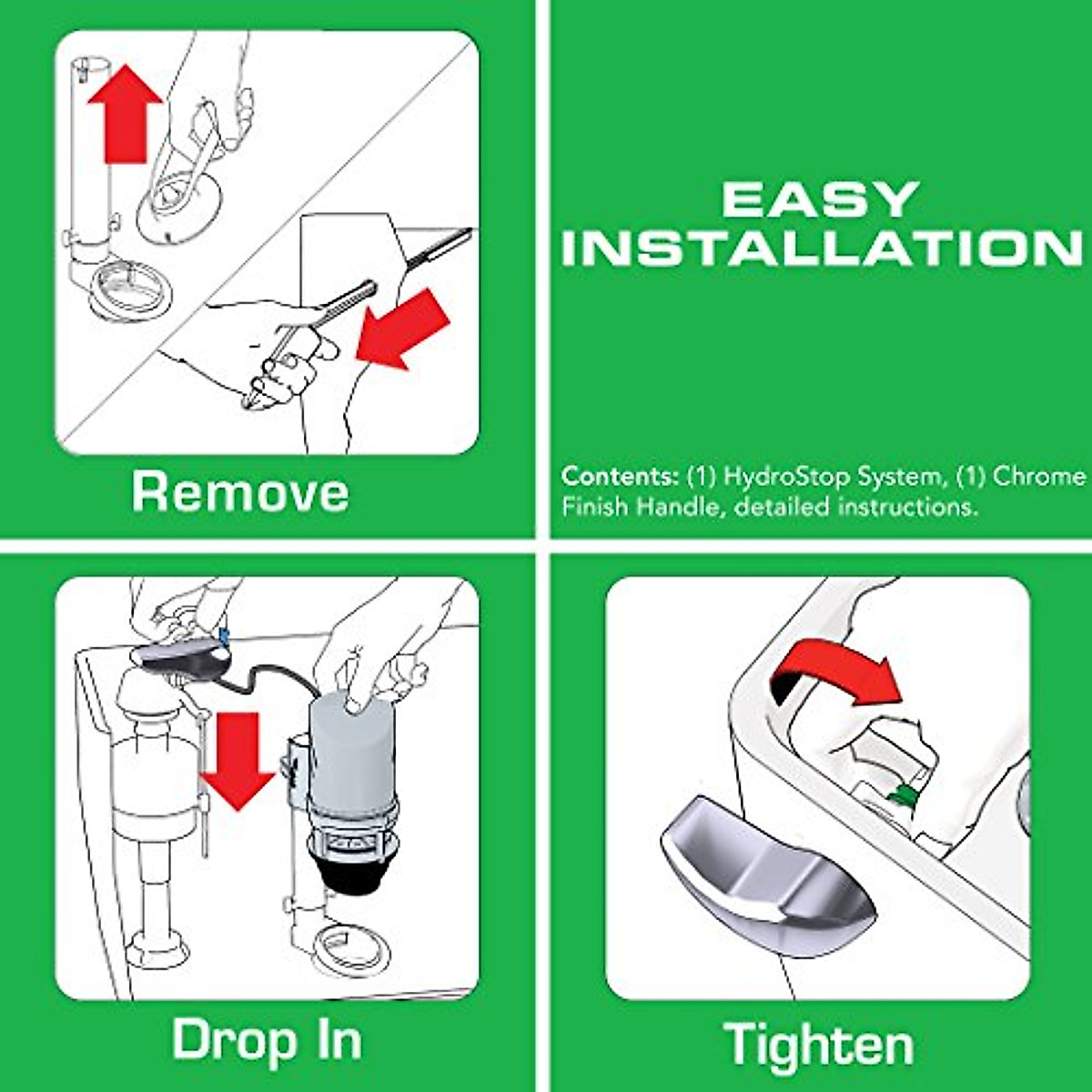 Remove

EASY INSTALLATION

Contents: (1) HydroStop System, (1) Chrome Finish Handle, detailed instructions.

Drop In

Tighten