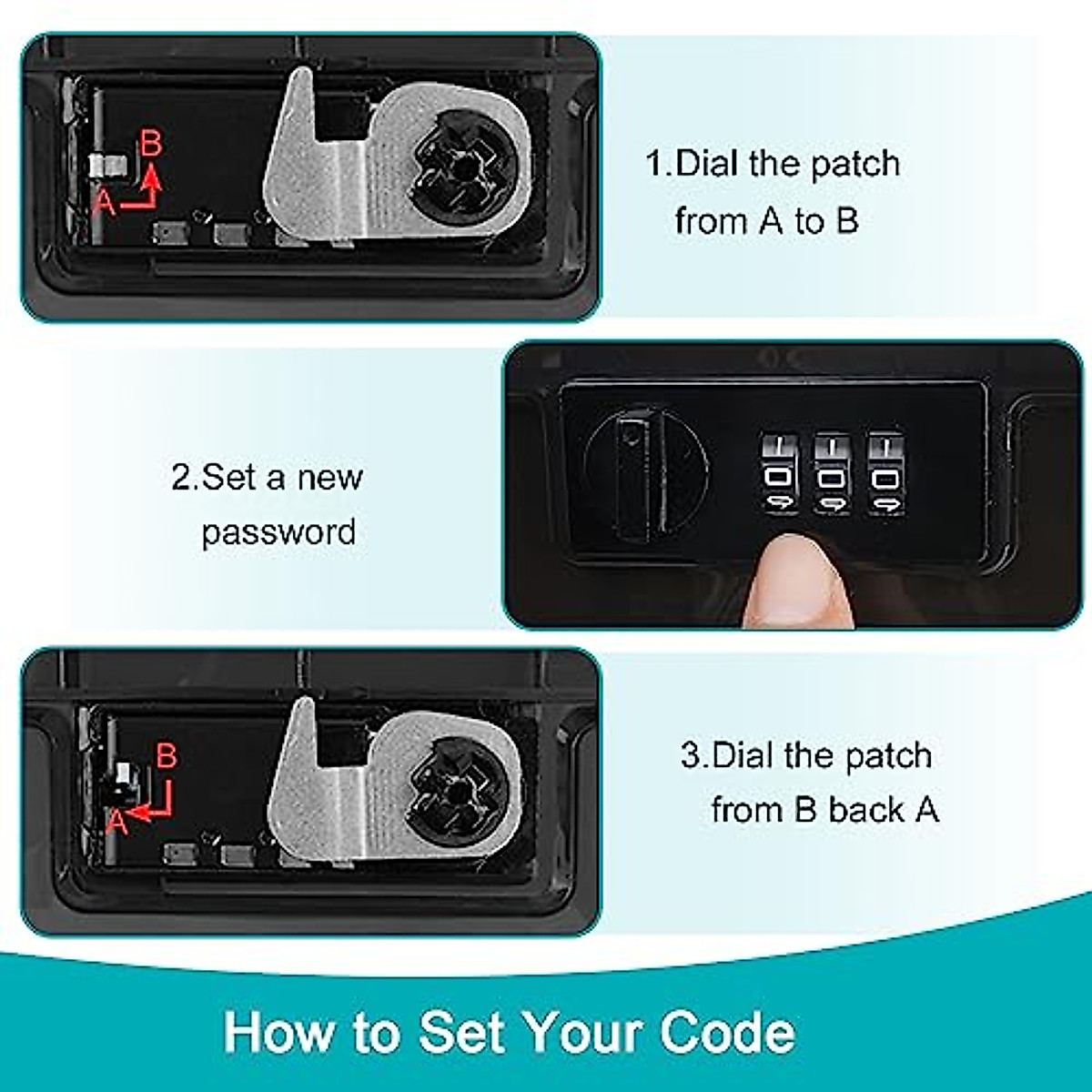 B
A

1.Dial the patch from A to B

2.Set a new password

0 0 0

B
A

3.Dial the patch from B back A

How to Set Your Code