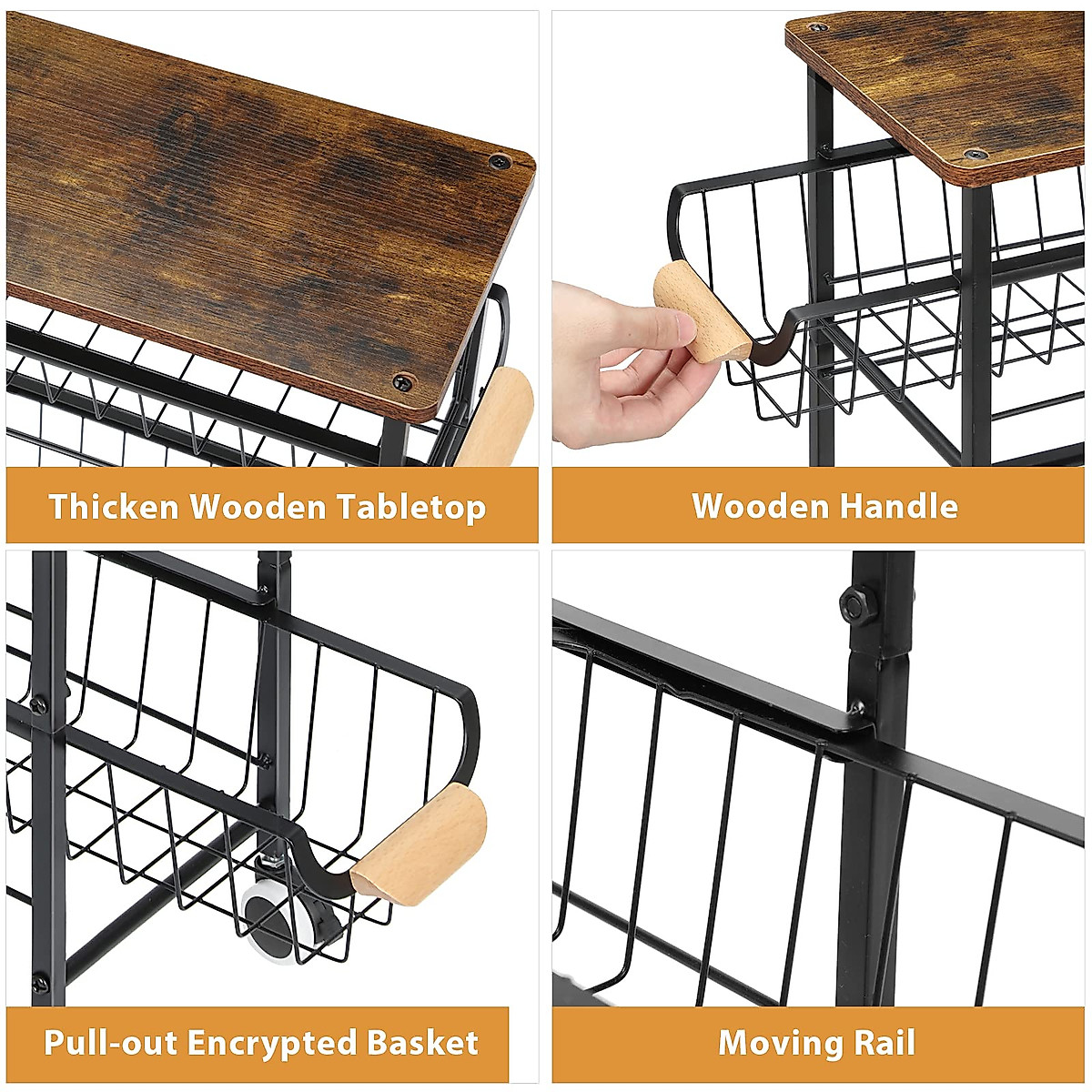 Thicken Wooden Tabletop

Wooden Handle

Pull-out Encrypted Basket

Moving Rail