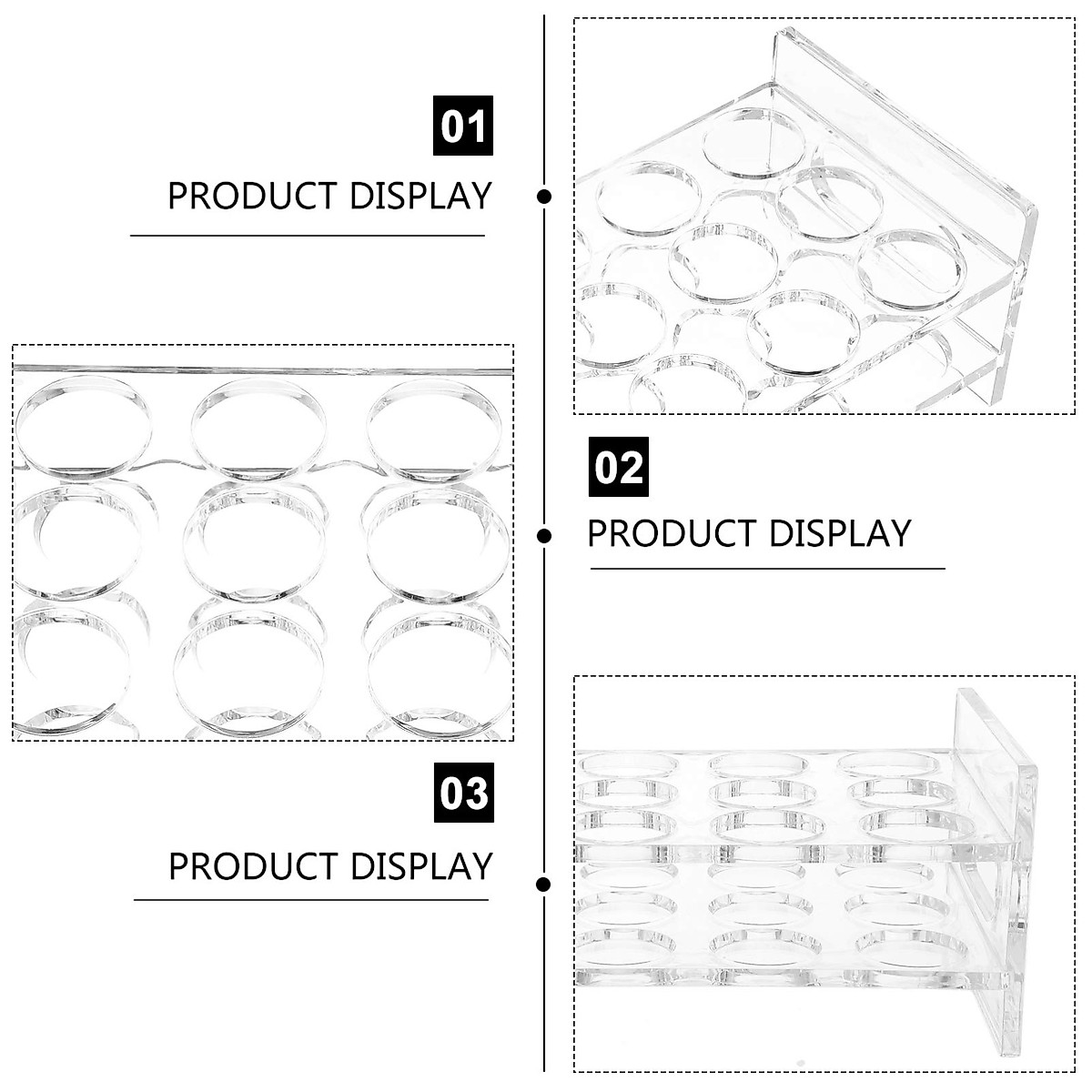 01

PRODUCT DISPLAY

02

PRODUCT DISPLAY

03

PRODUCT DISPLAY