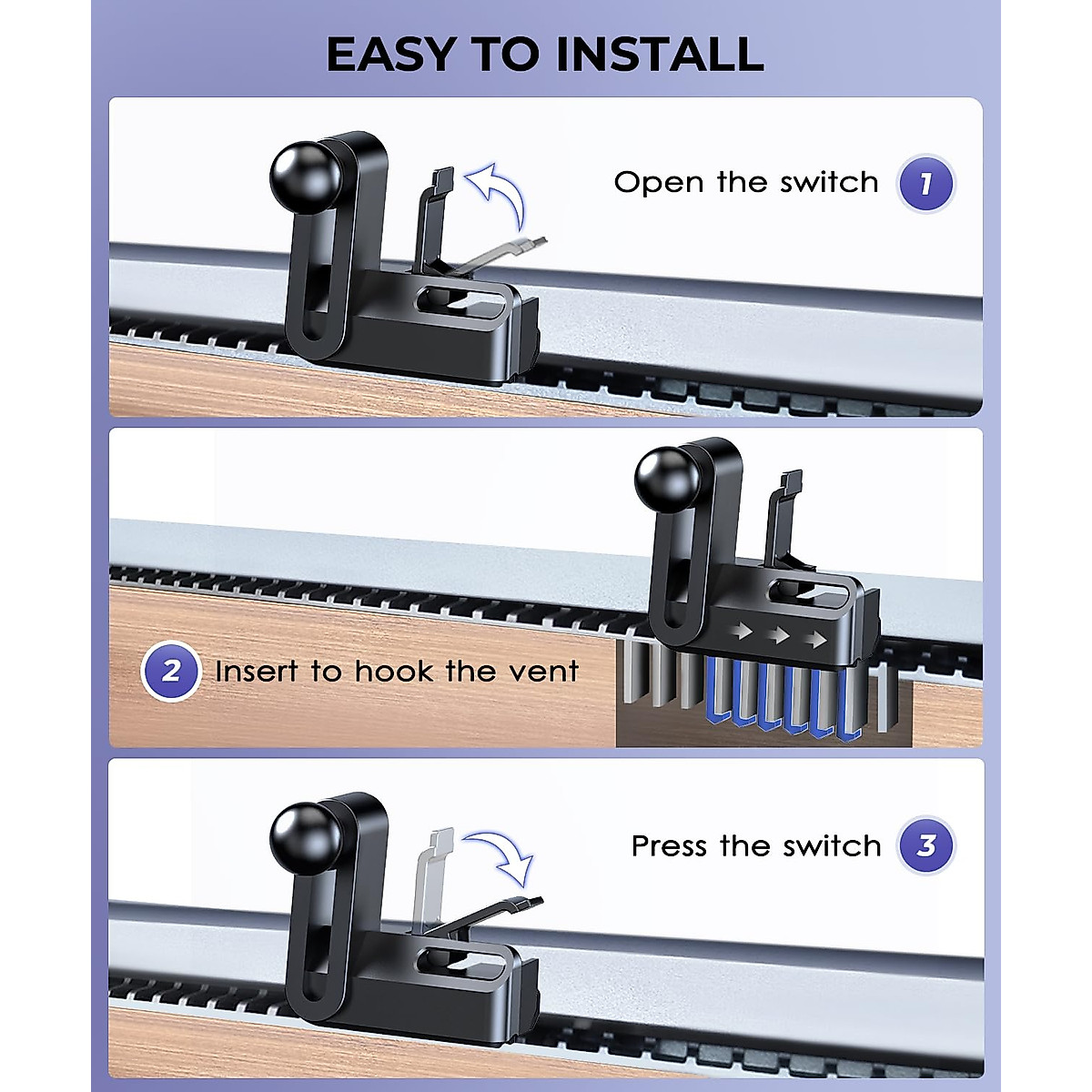 EASY TO INSTALL

Open the switch 1

2 Insert to hook the vent

Press the switch 3