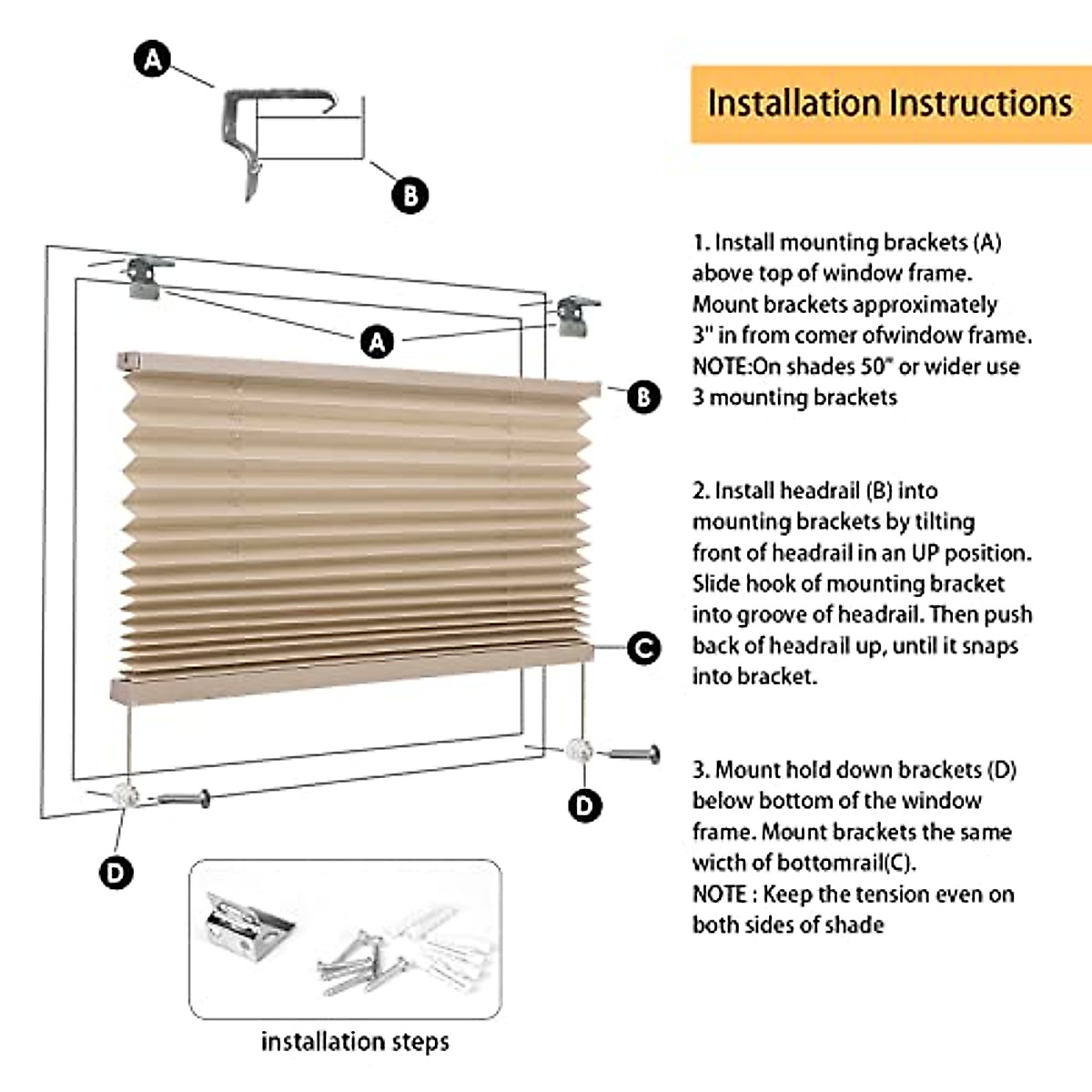 A

B

A

B

C

D

D

installation steps

Installation Instructions

1. Install mounting brackets (A) above top of window frame. Mount brackets approximately 3" in from comer ofwindow frame. NOTE:On shades 50" or wider use 3 mounting brackets

2. Install headrail (B) into mounting brackets by tilting front of headrail in an UP position. Slide hook of mounting bracket into groove of headrail. Then push back of headrail up, until it snaps into bracket.

3. Mount hold down brackets (D) below bottom of the window frame. Mount brackets the same wicth of bottomrail(C).
NOTE : Keep the tension even on both sides of shade