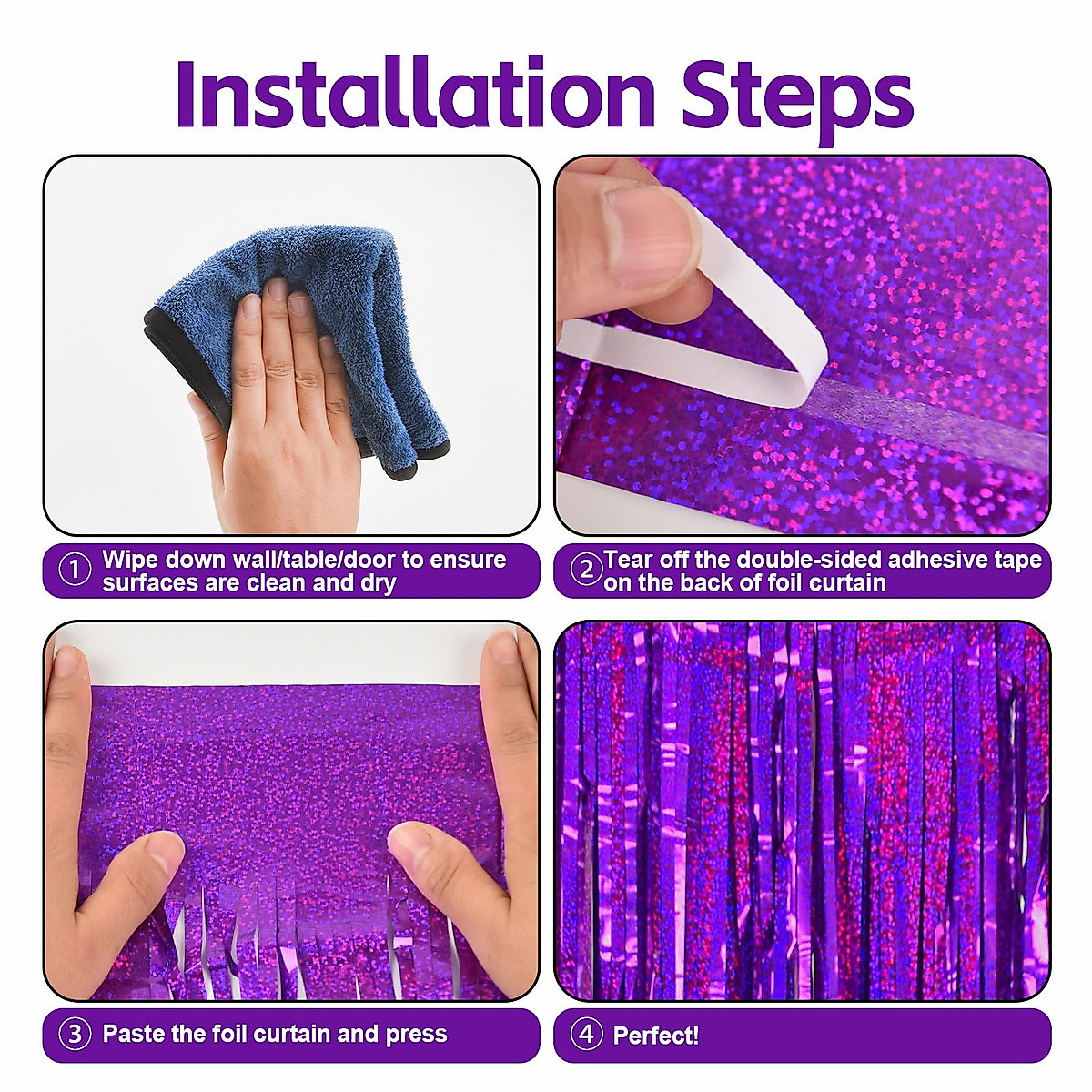 Installation Steps

① Wipe down wall/table/door to ensure surfaces are clean and dry

② Tear off the double-sided adhesive tape on the back of foil curtain

③ Paste the foil curtain and press

④ Perfect!