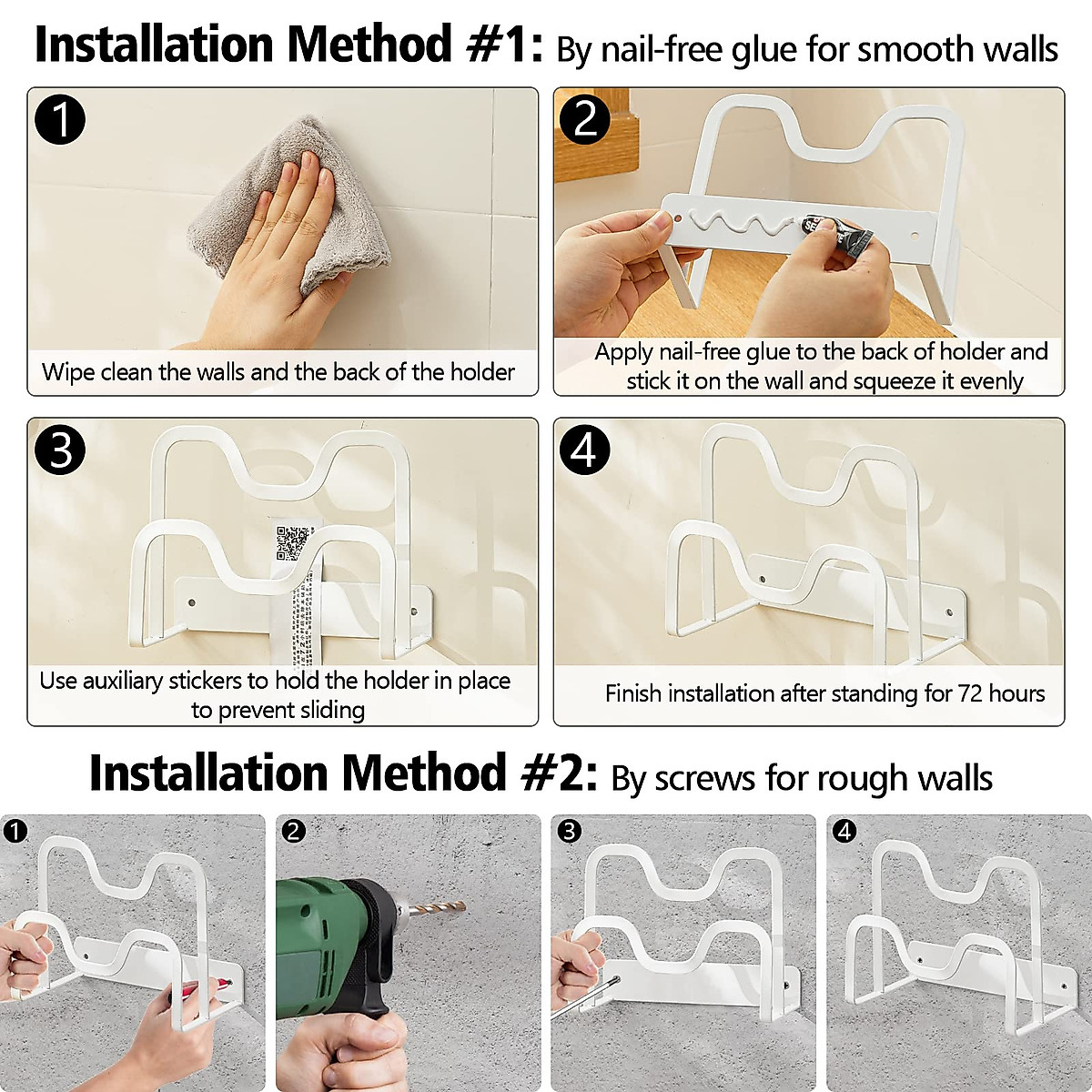 Installation Method #1: By nail-free glue for smooth walls

1
Wipe clean the walls and the back of the holder

2
Apply nail-free glue to the back of holder and stick it on the wall and squeeze it evenly

3
Use auxiliary stickers to hold the holder in place to prevent sliding

4
Finish installation after standing for 72 hours

Installation Method #2: By screws for rough walls

1

2

3

4