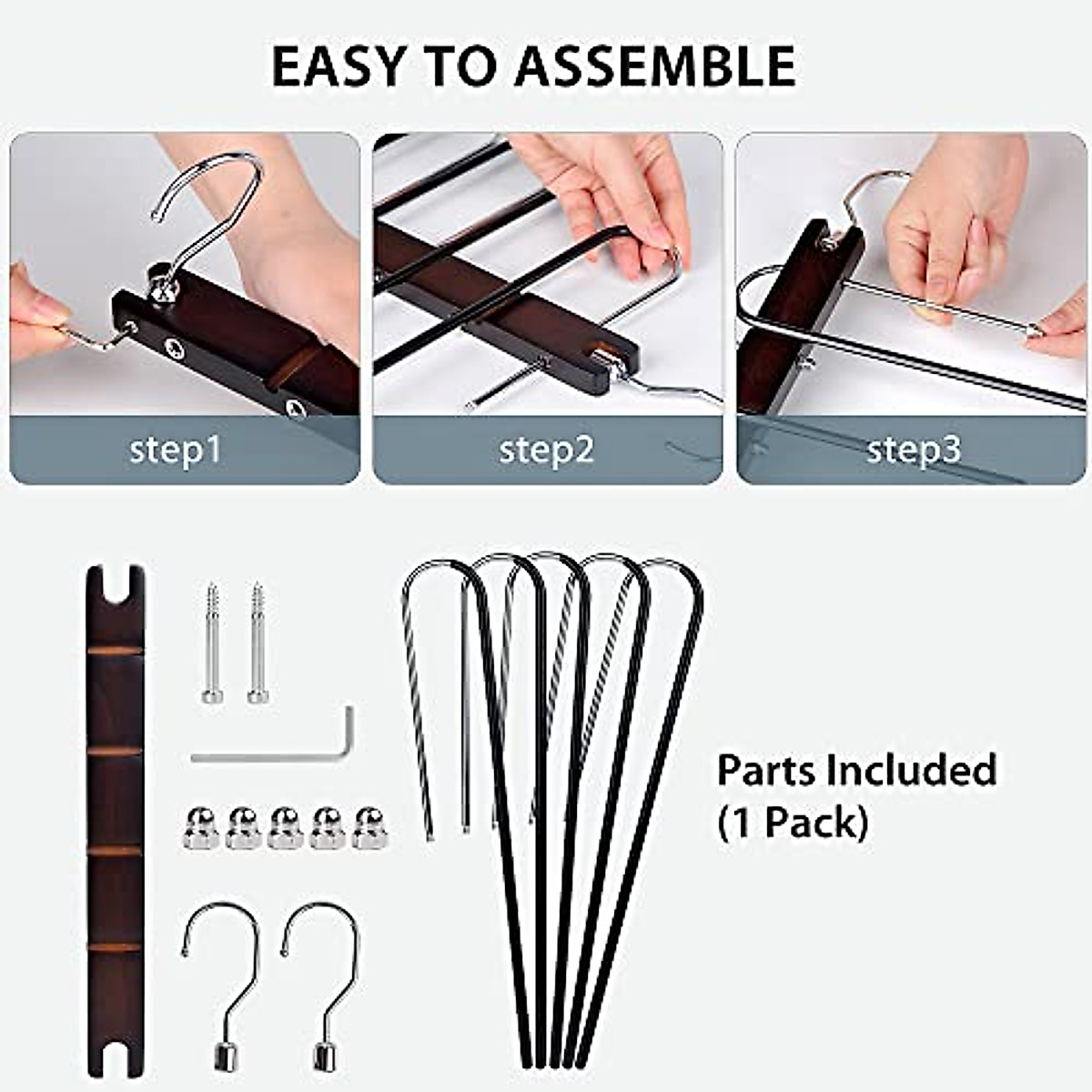 EASY TO ASSEMBLE

step1

step2

step3

Parts Included
(1 Pack)