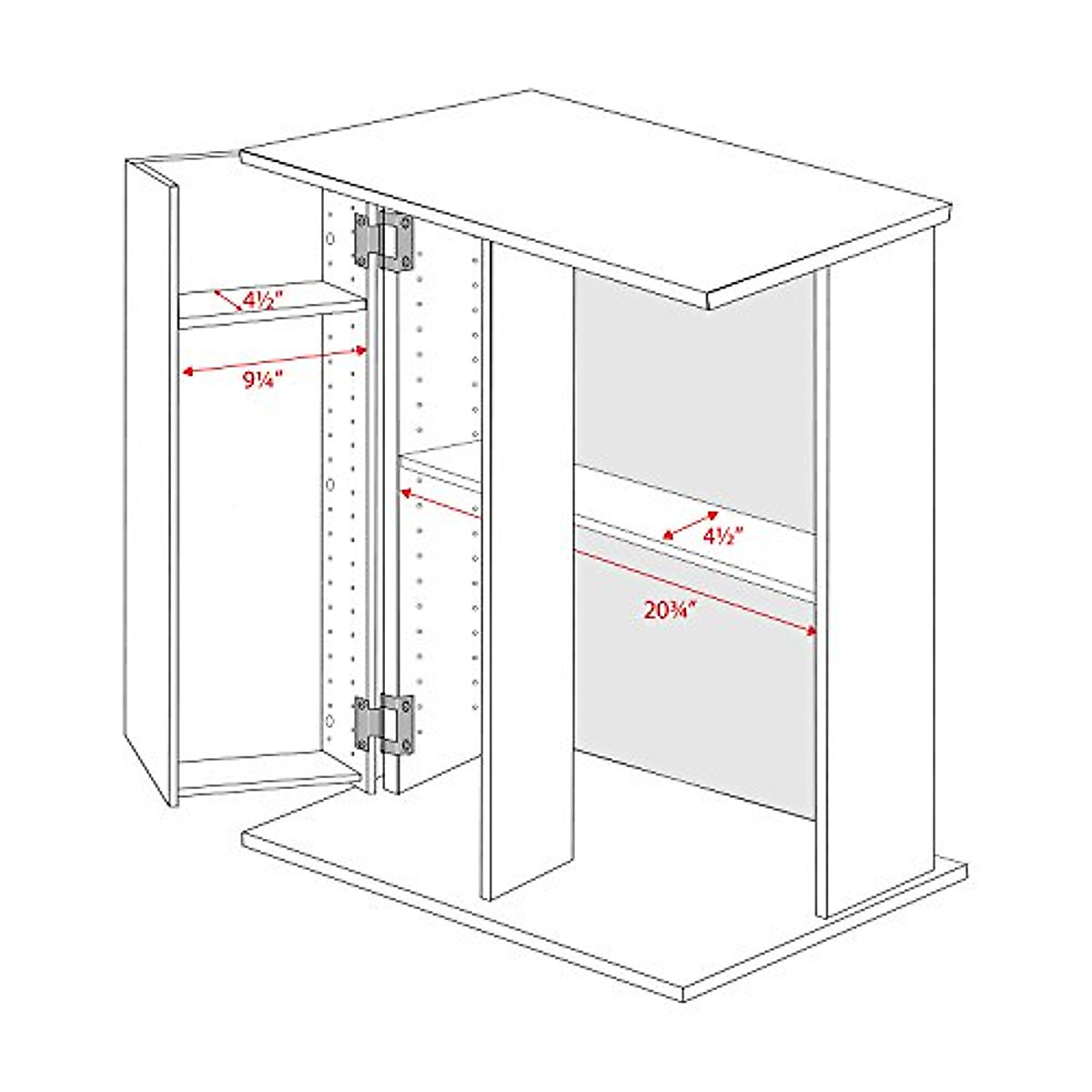 4½"
9¼"
4½"
20¾"