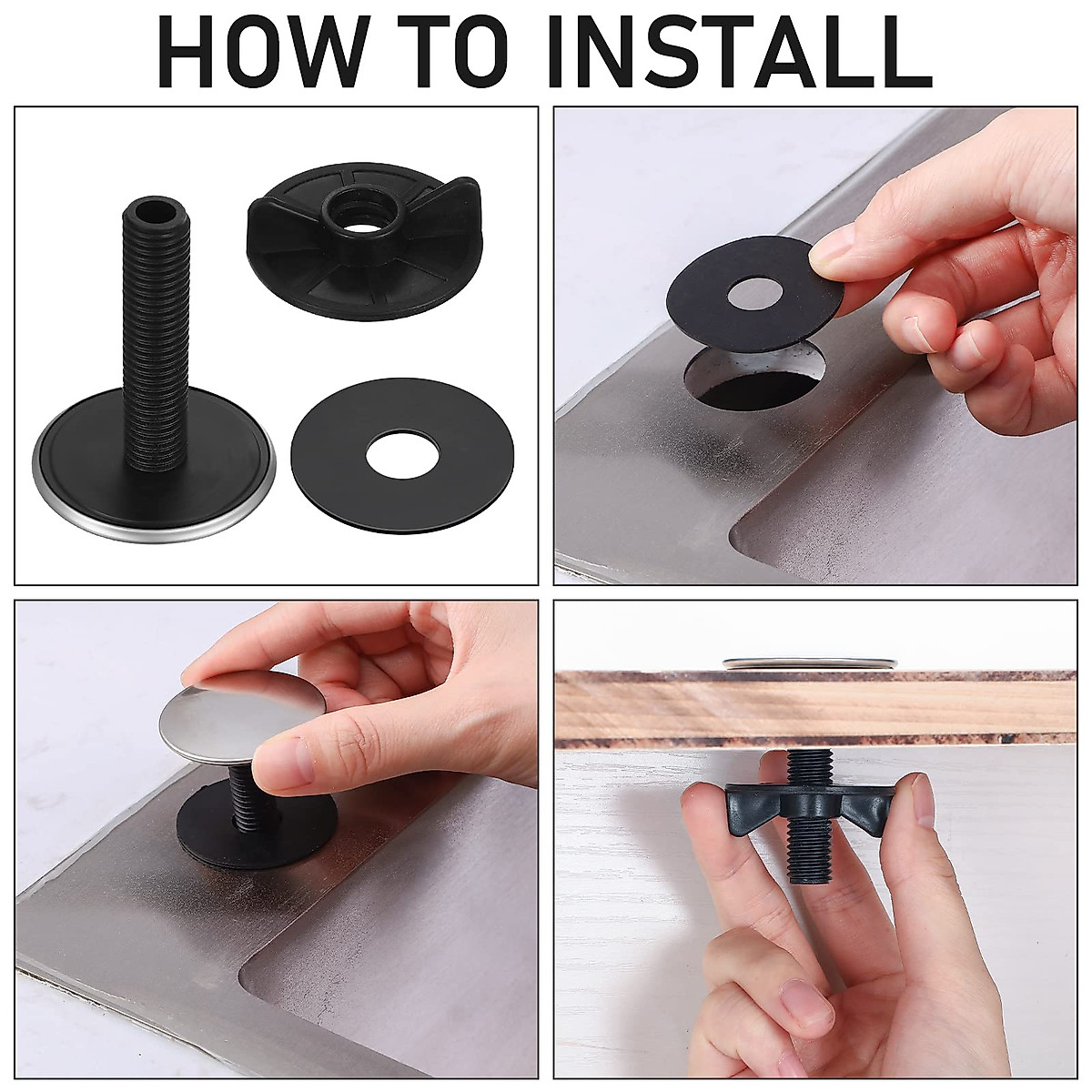 HOW TO INSTALL