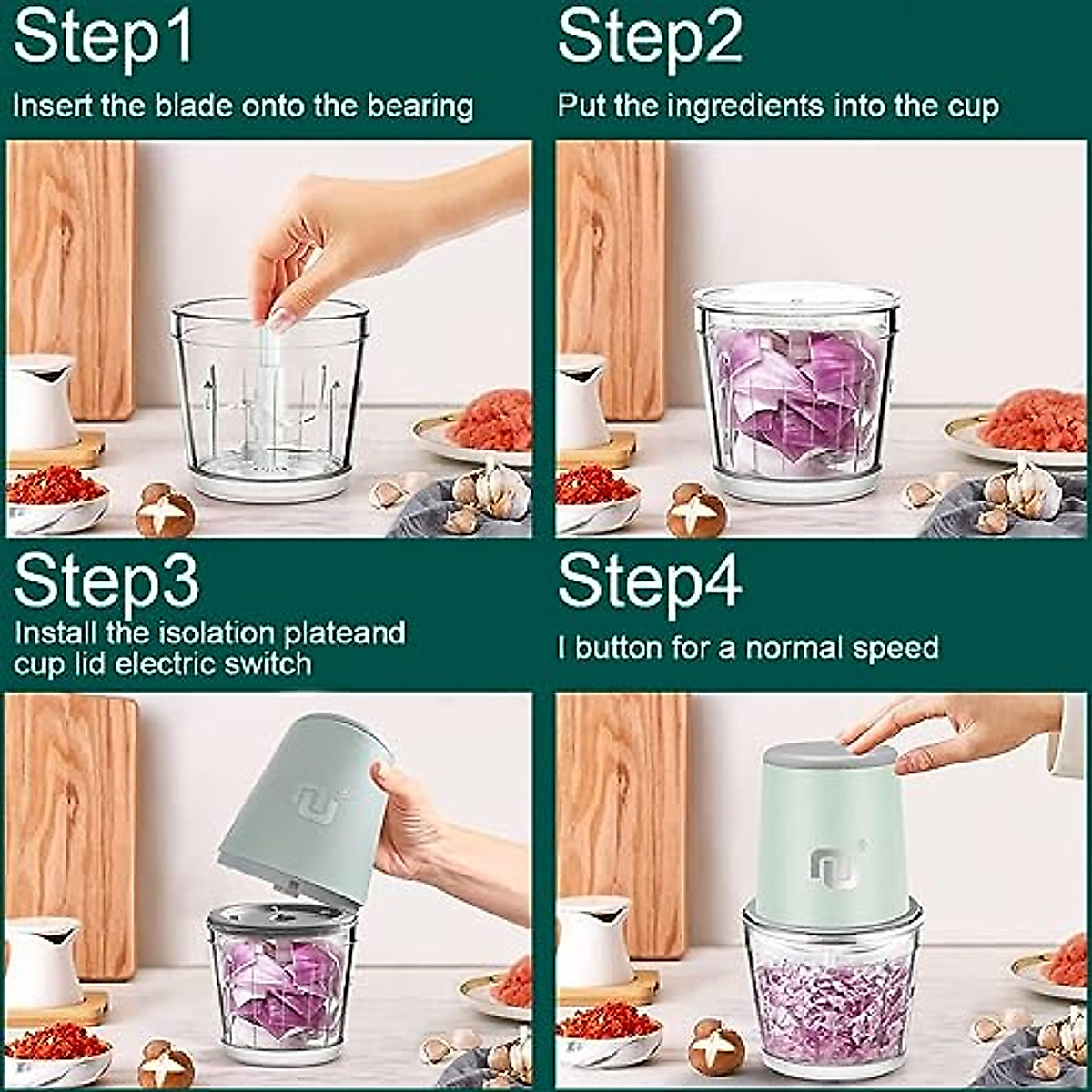 Step1
Insert the blade onto the bearing

Step2
Put the ingredients into the cup

Step3
Install the isolation plateand cup lid electric switch

Step4
I button for a normal speed