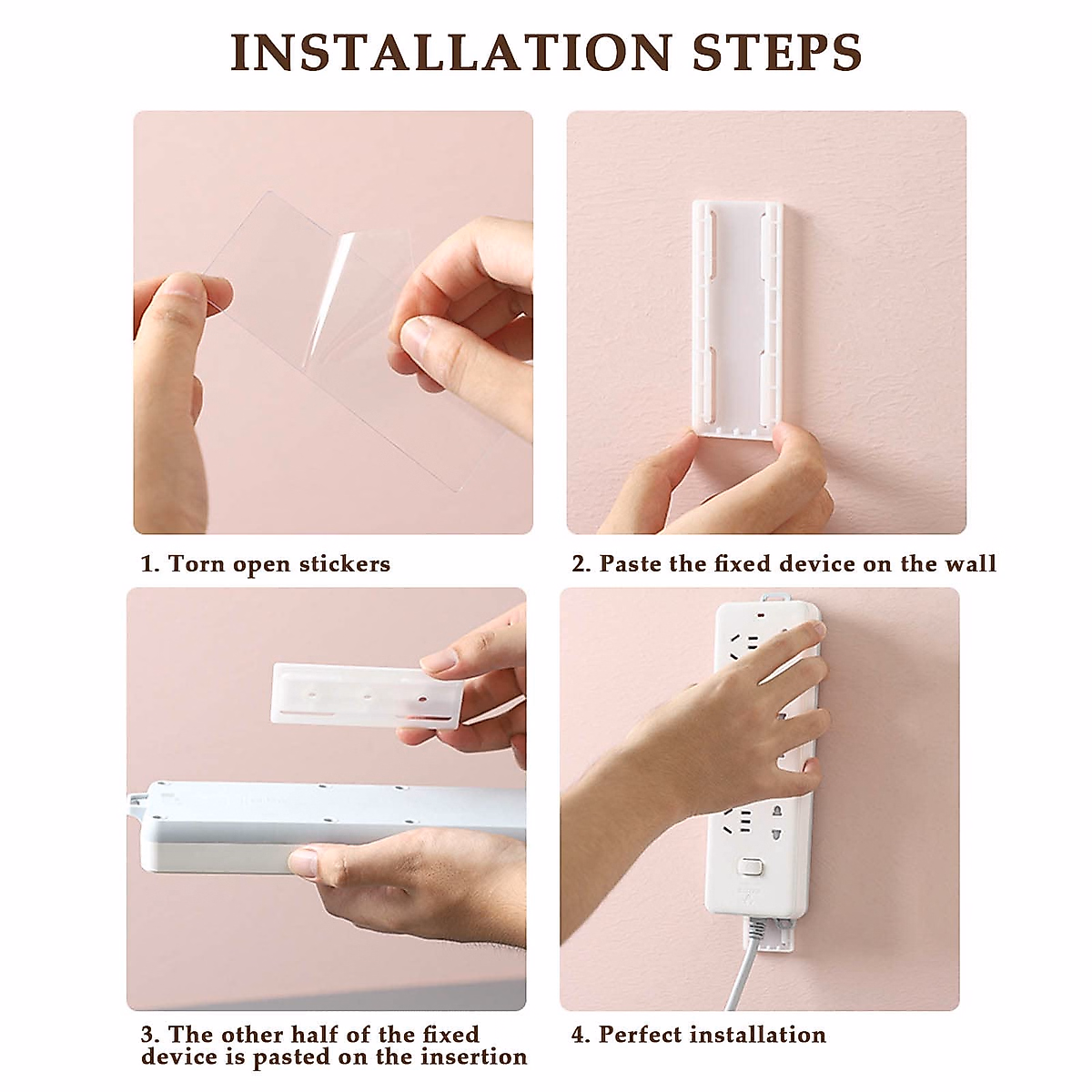 INSTALLATION STEPS

1. Torn open stickers

2. Paste the fixed device on the wall

3. The other half of the fixed device is pasted on the insertion

4. Perfect installation