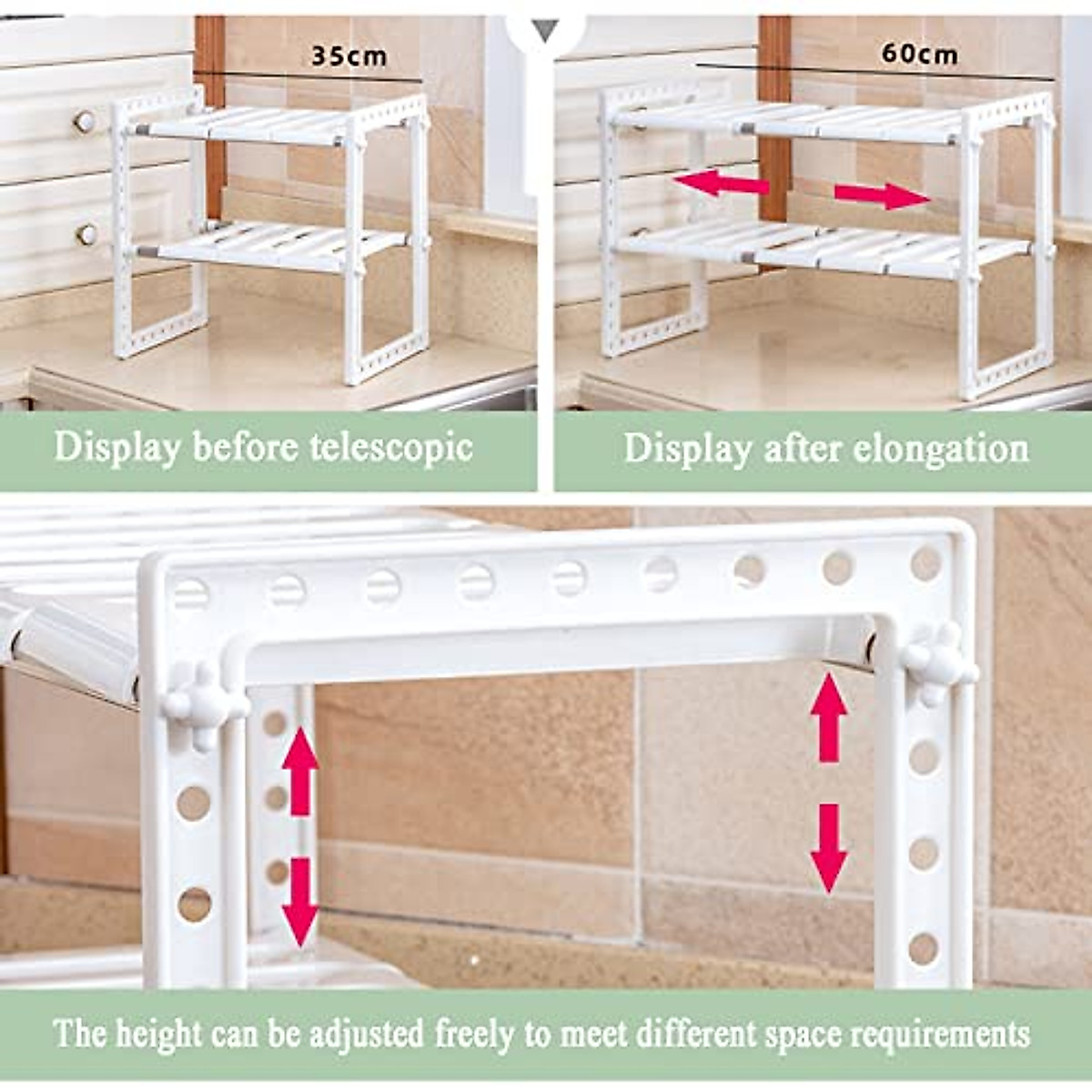 35cm

Display before telescopic

60cm

Display after elongation

The height can be adjusted freely to meet different space requirements