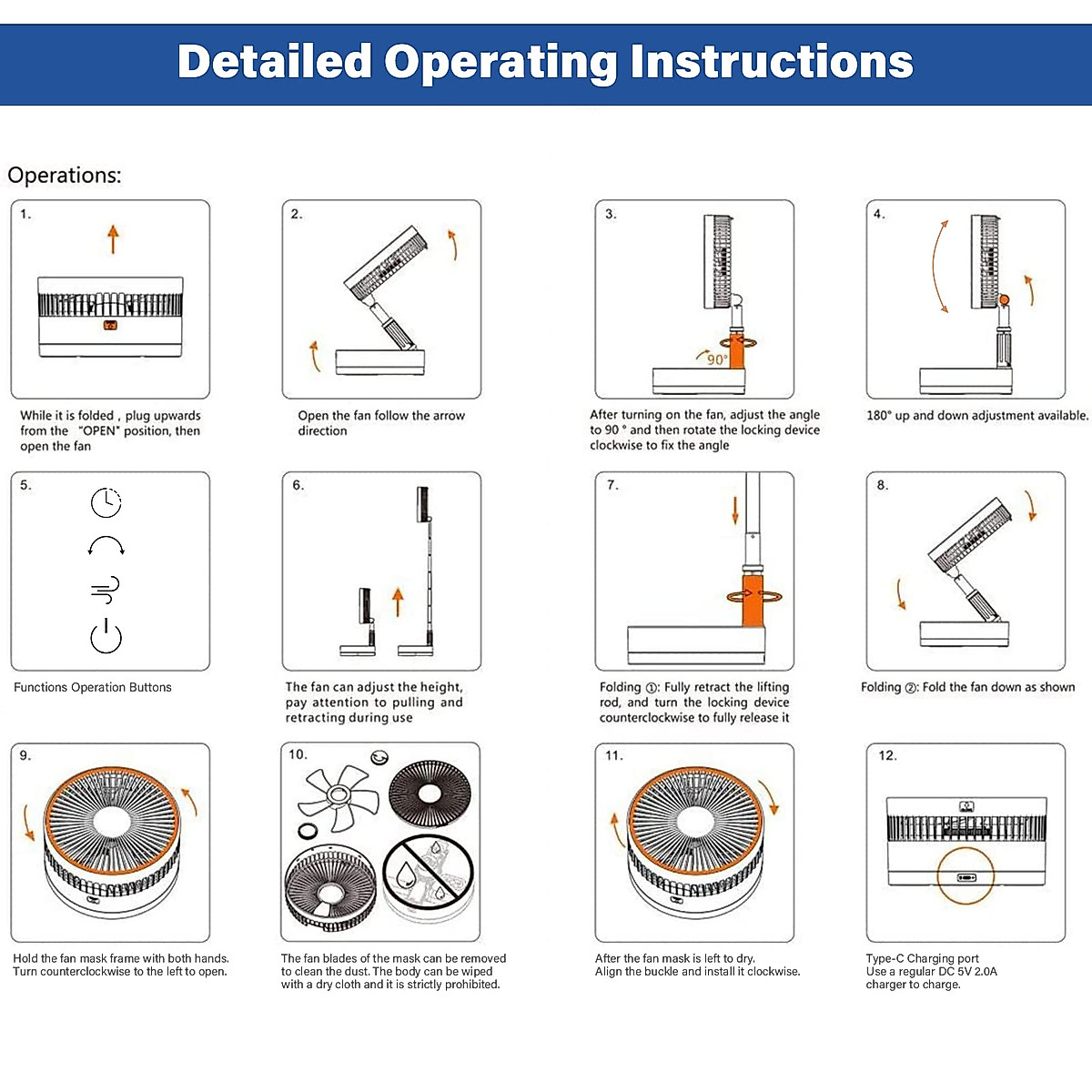 Detailed Operating Instructions

Operations:

1.

While it is folded , plug upwards from the "OPEN" position, then open the fan

2.

Open the fan follow the arrow direction

3.

90°

After turning on the fan, adjust the angle to 90 ° and then rotate the locking device clockwise to fix the angle

4.

180° up and down adjustment available.

5.

Functions Operation Buttons

6.

The fan can adjust the height, pay attention to pulling and retracting during use

7.

Folding ①: Fully retract the lifting rod, and turn the locking device counterclockwise to fully release it

8.

Folding ②: Fold the fan down as shown

9.

Hold the fan mask frame with both hands. Turn counterclockwise to the left to open.

10.

The fan blades of the mask can be removed to clean the dust. The body can be wiped with a dry cloth and it is strictly prohibited.

11.

After the fan mask is left to dry. Align the buckle and install it clockwise.

12.

Type-C Charging port
Use a regular DC 5V 2.0A charger to charge.