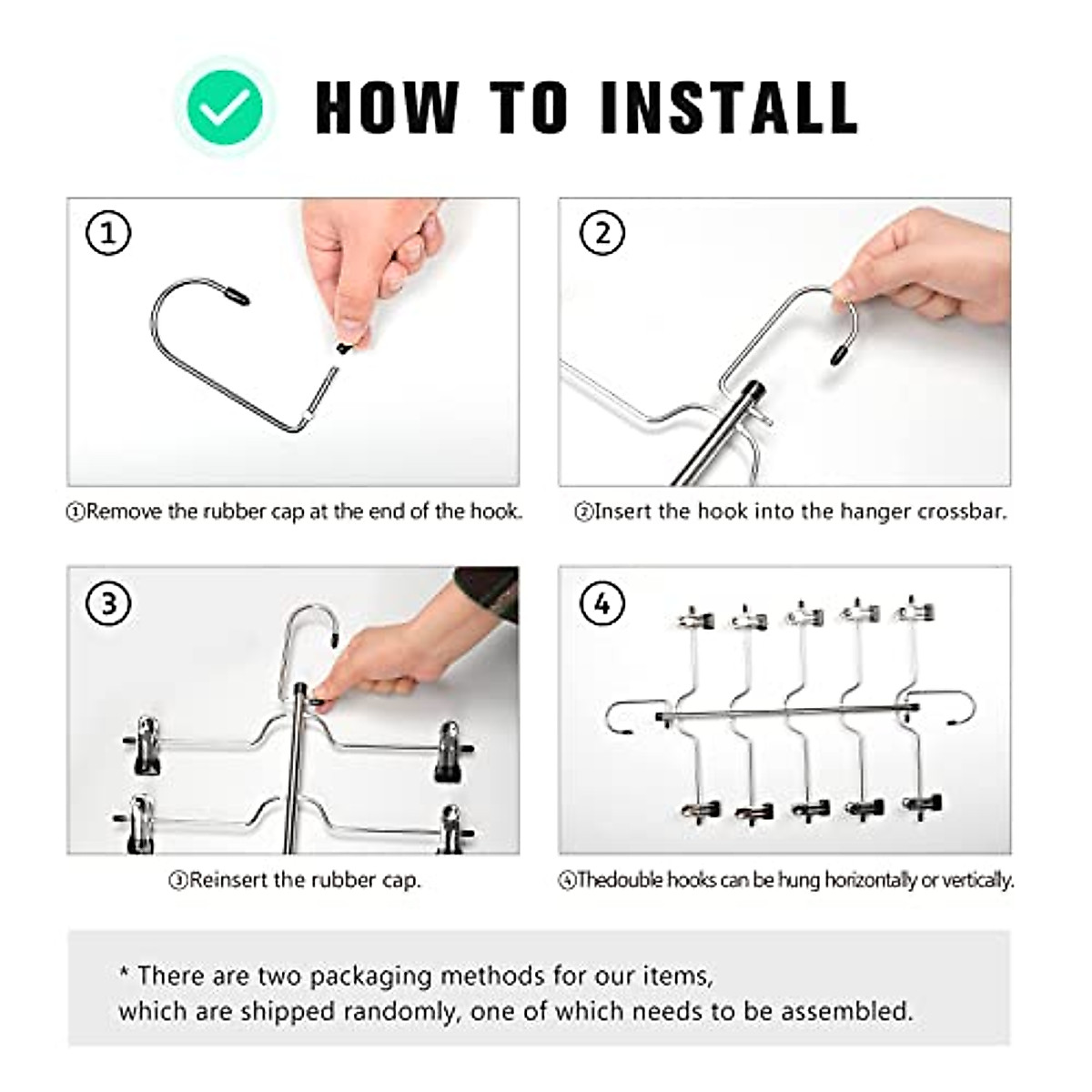 HOW TO INSTALL

①

①Remove the rubber cap at the end of the hook.

②

②Insert the hook into the hanger crossbar.

③

③Reinsert the rubber cap.

④

④Thedouble hooks can be hung horizontally or vertically.

* There are two packaging methods for our items, which are shipped randomly, one of which needs to be assembled.