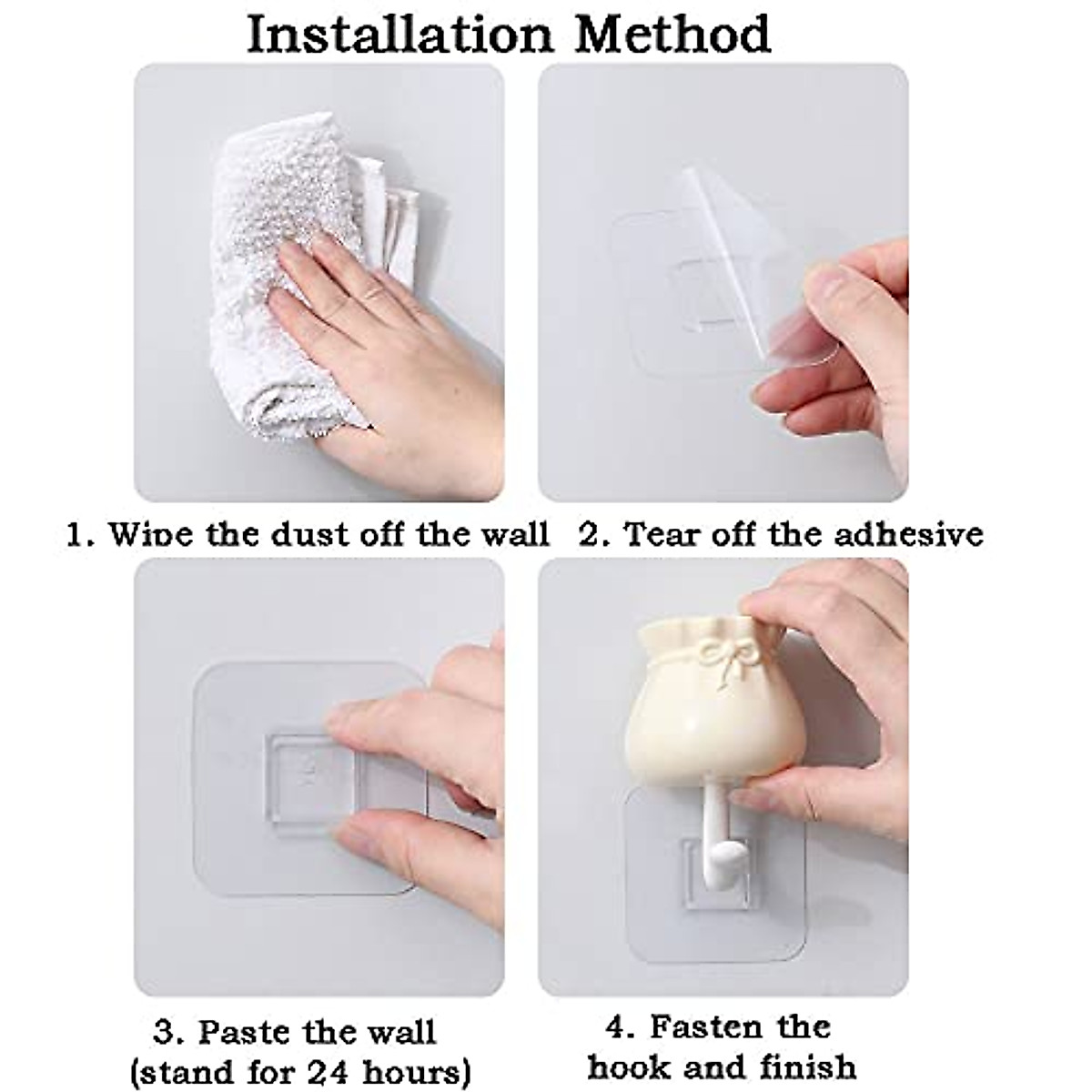 Installation Method

1. Wipe the dust off the wall

2. Tear off the adhesive

3. Paste the wall (stand for 24 hours)

4. Fasten the hook and finish