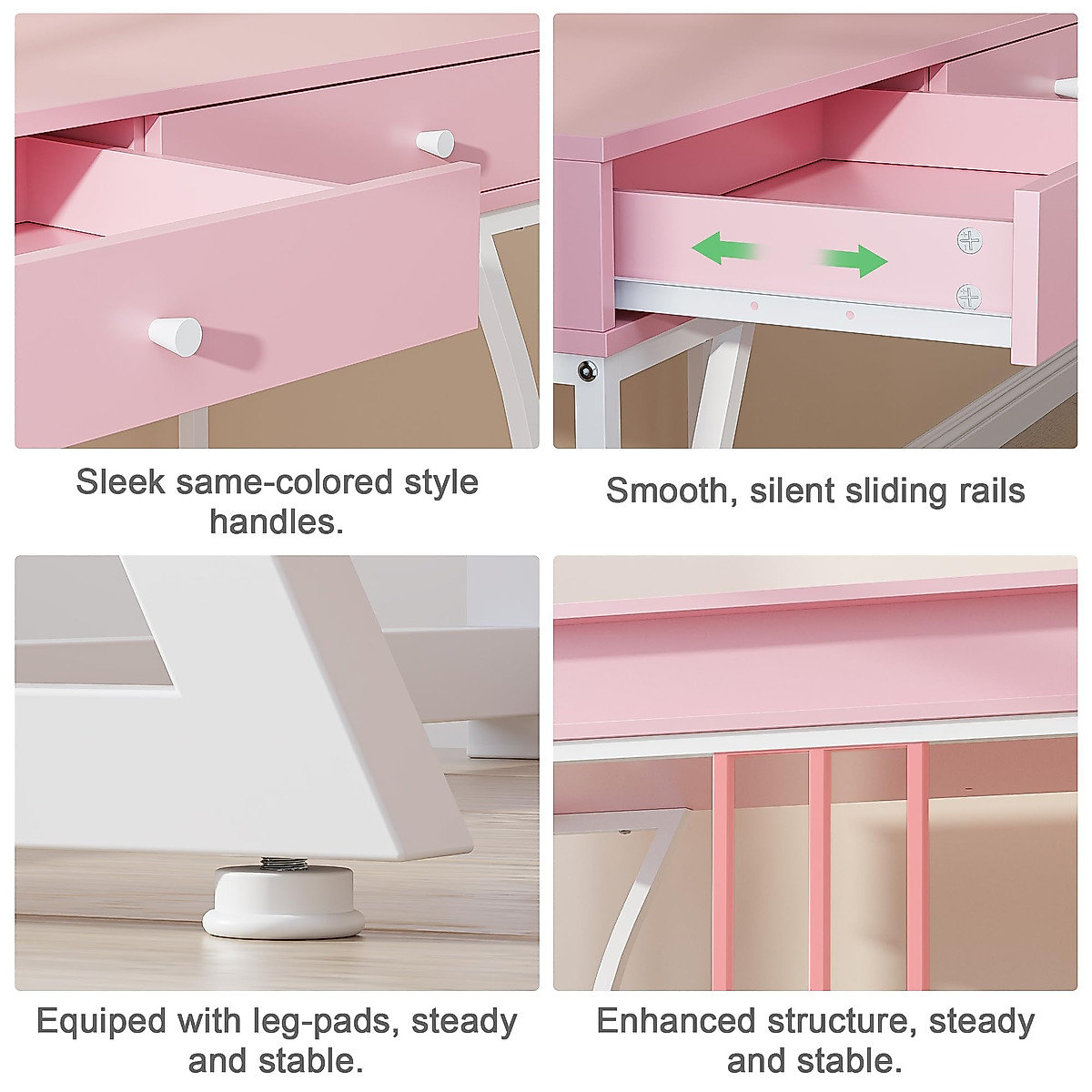 Sleek same-colored style handles.

Smooth, silent sliding rails

Equiped with leg-pads, steady and stable.

Enhanced structure, steady and stable.