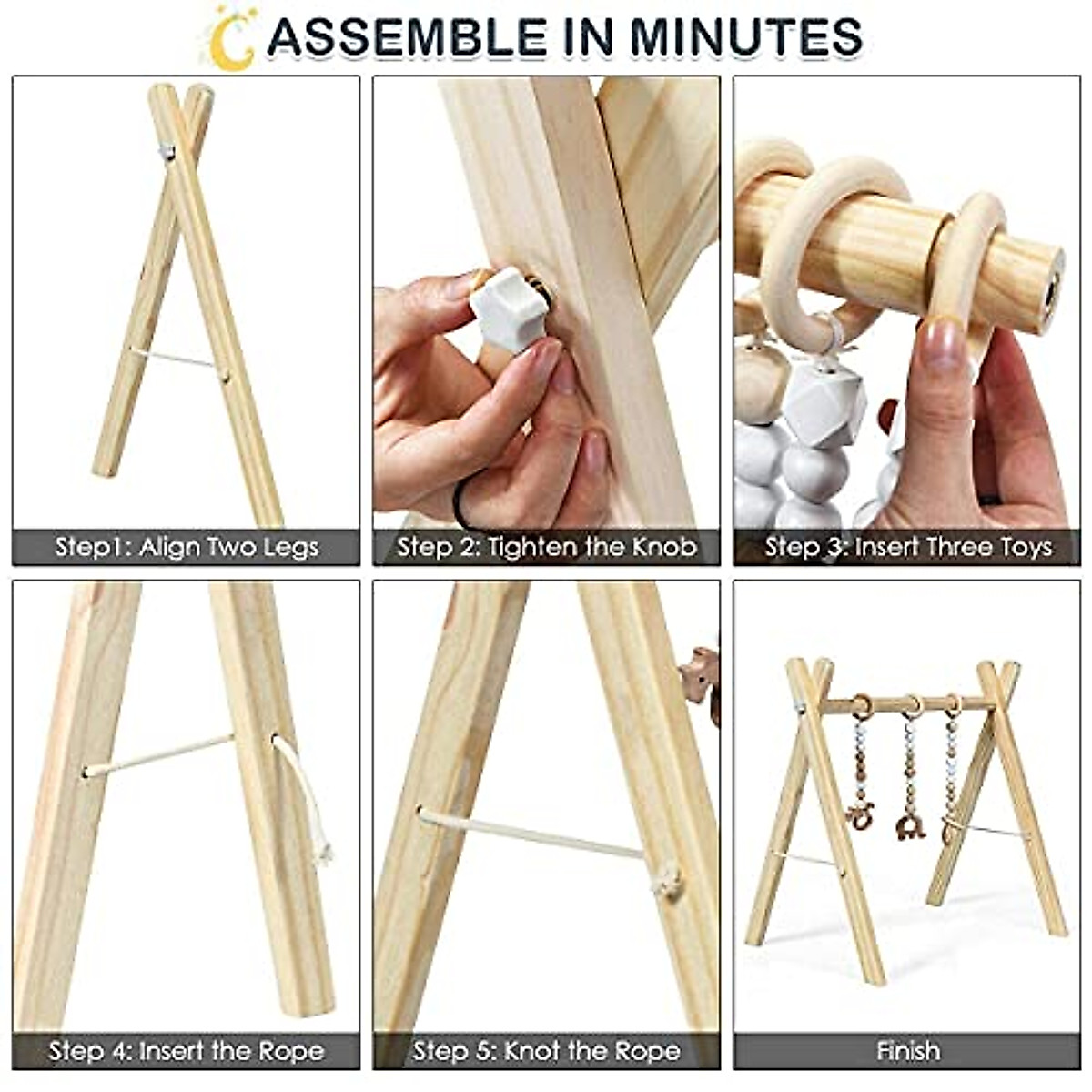 ASSEMBLE IN MINUTES

Step1: Align Two Legs

Step 2: Tighten the Knob

Step 3: Insert Three Toys

Step 4: Insert the Rope

Step 5: Knot the Rope

Finish