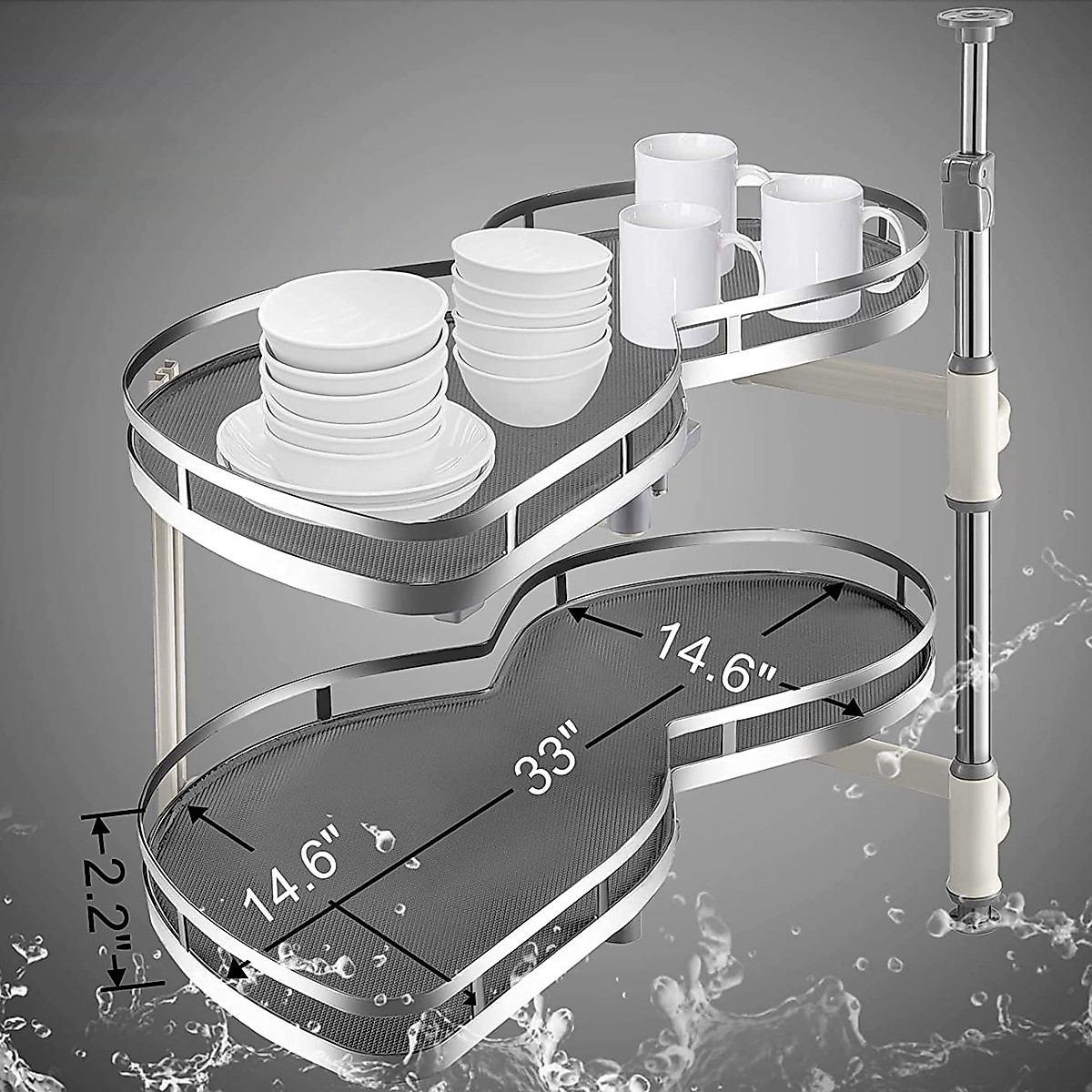 14.6"
33"
14.6"
2.2"