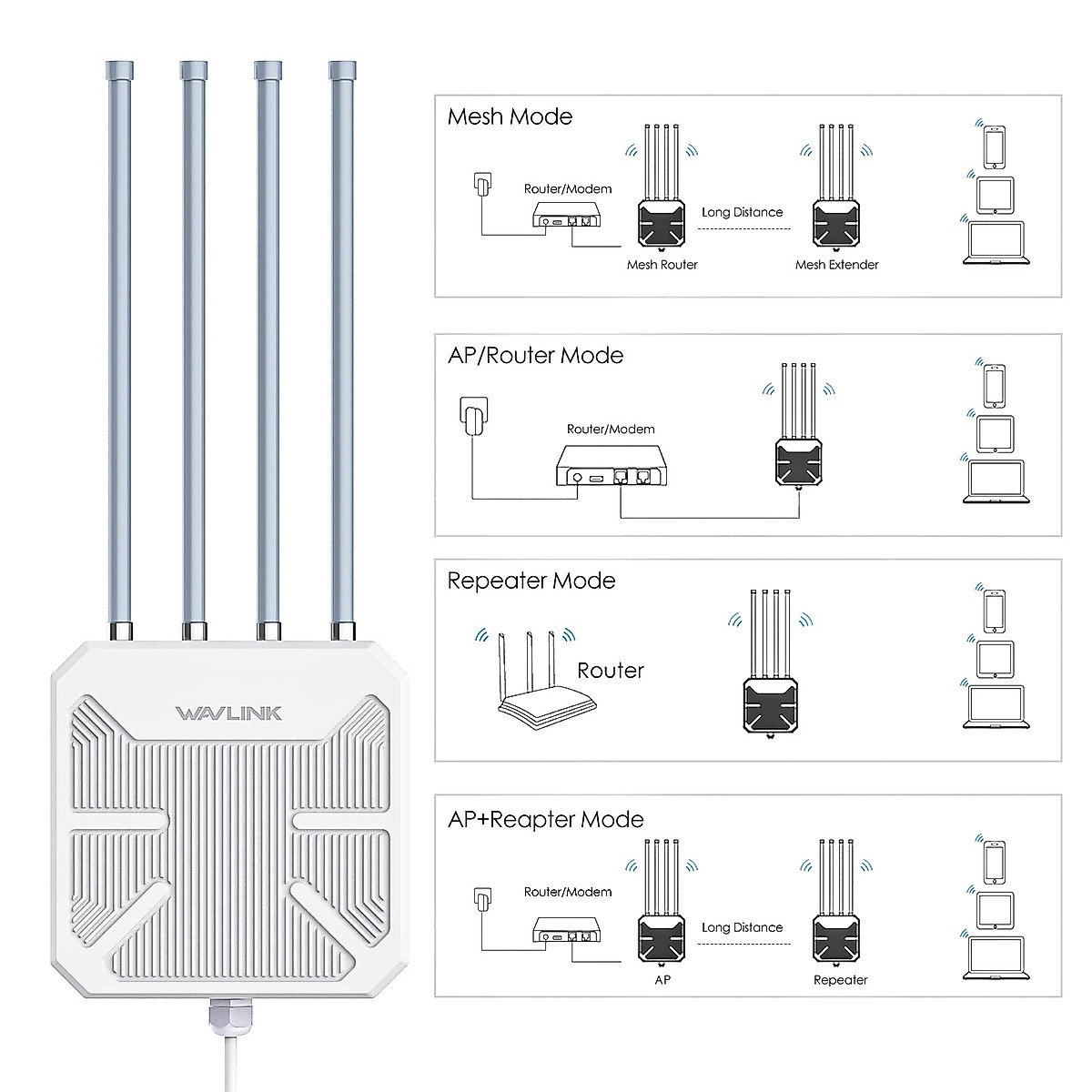 WAVLINK

Mesh Mode

Router/Modem

Long Distance

Mesh Router

Mesh Extender

AP/Router Mode

Router/Modem

Repeater Mode

Router

AP+Reapter Mode

Router/Modem

Long Distance

AP

Repeater